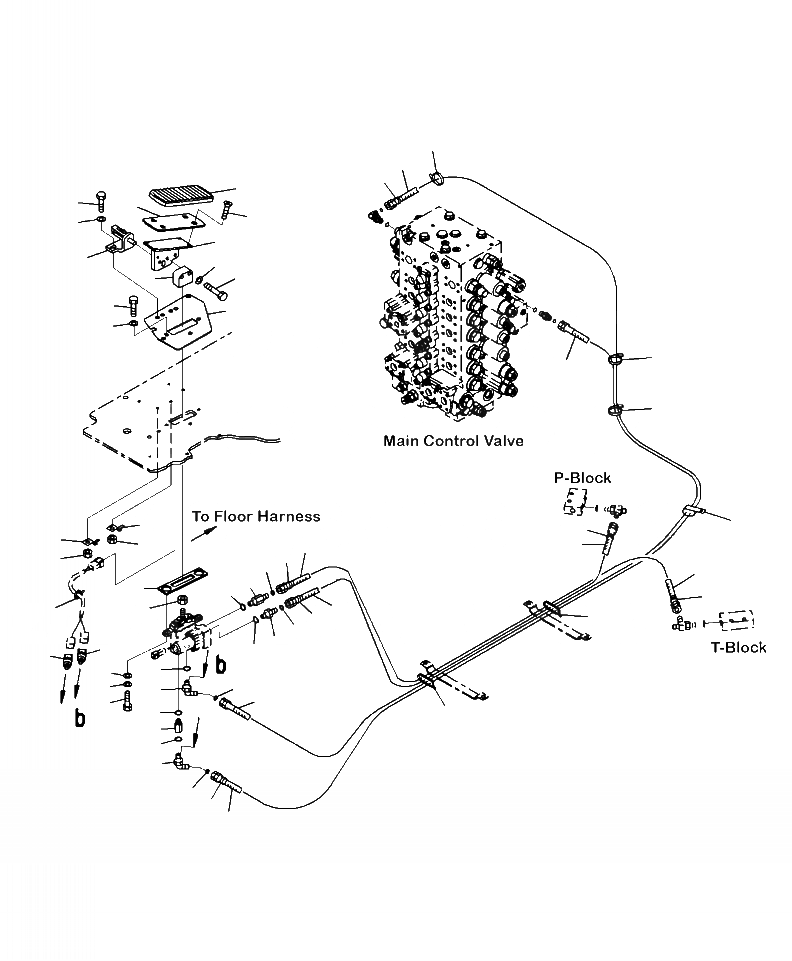 Main Control Valve

P-Block

To Floor Harness

T-Block

b

b