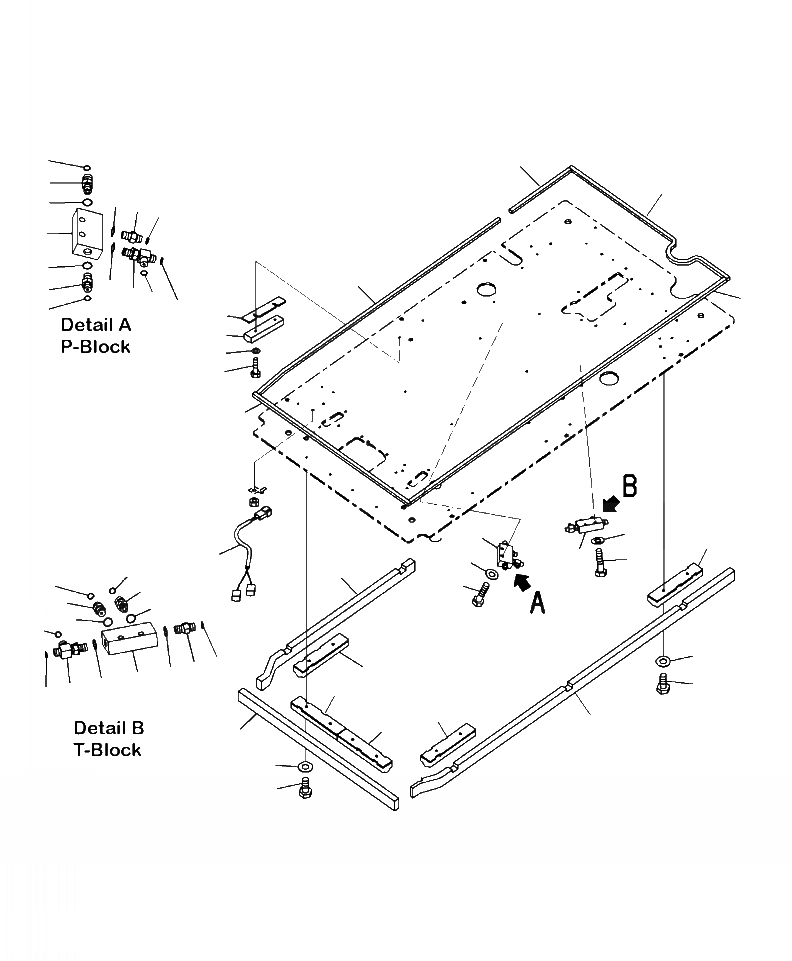 Detail A
P-Block

B

A

Detail B
T-Block