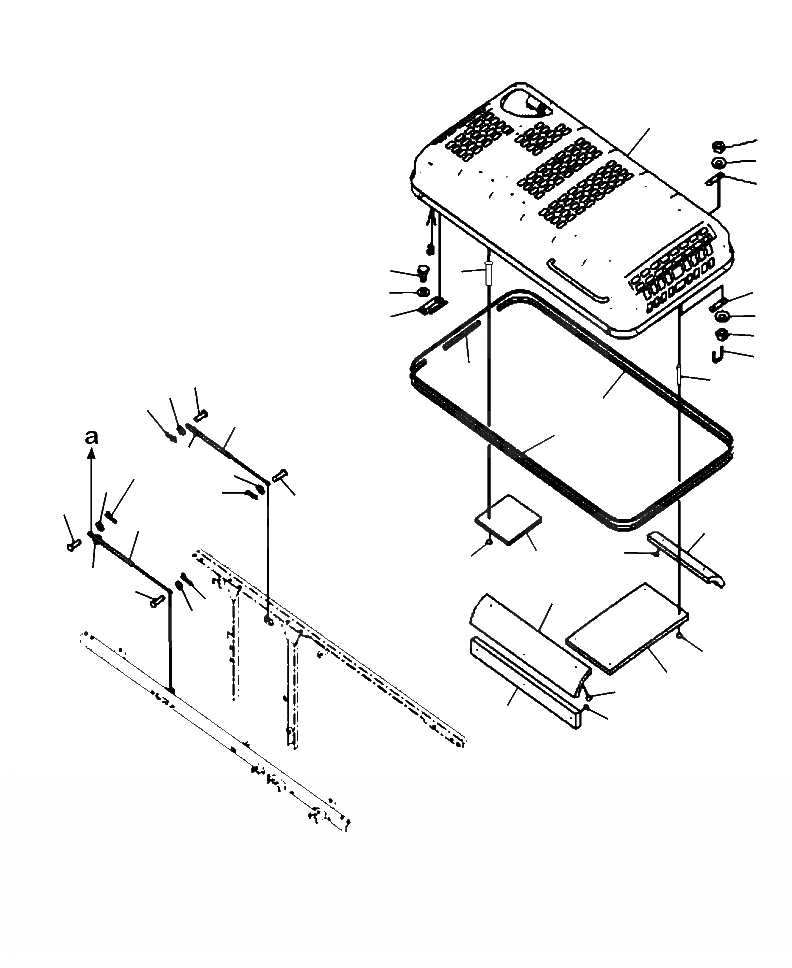 a