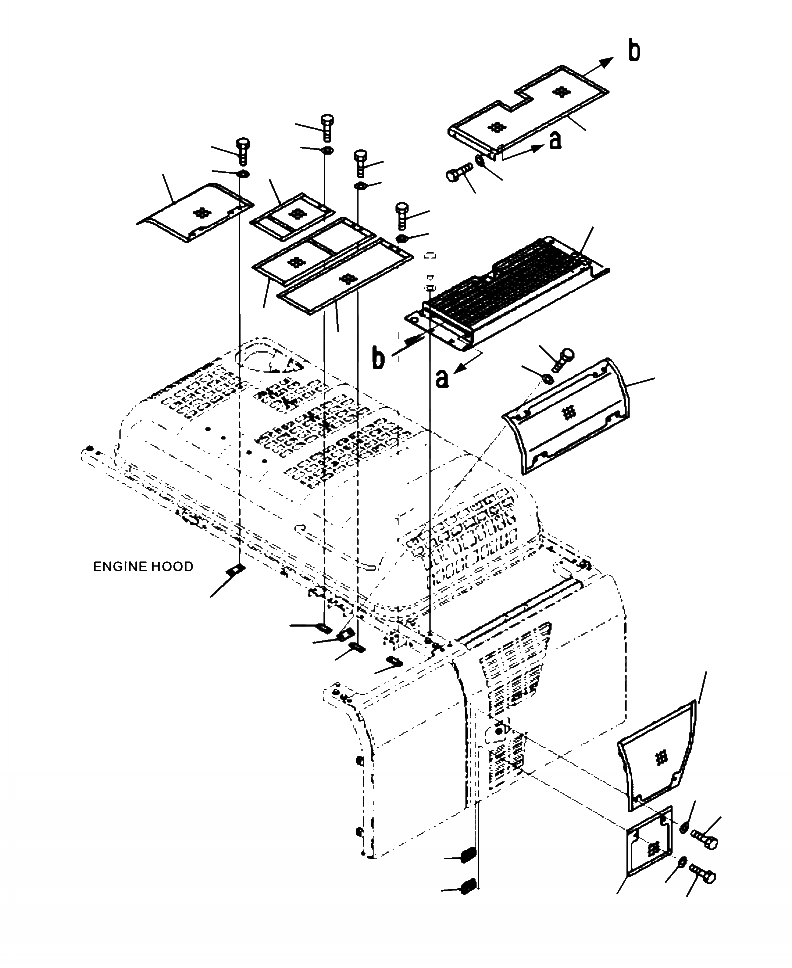 b
a
b
a
ENGINE HOOD