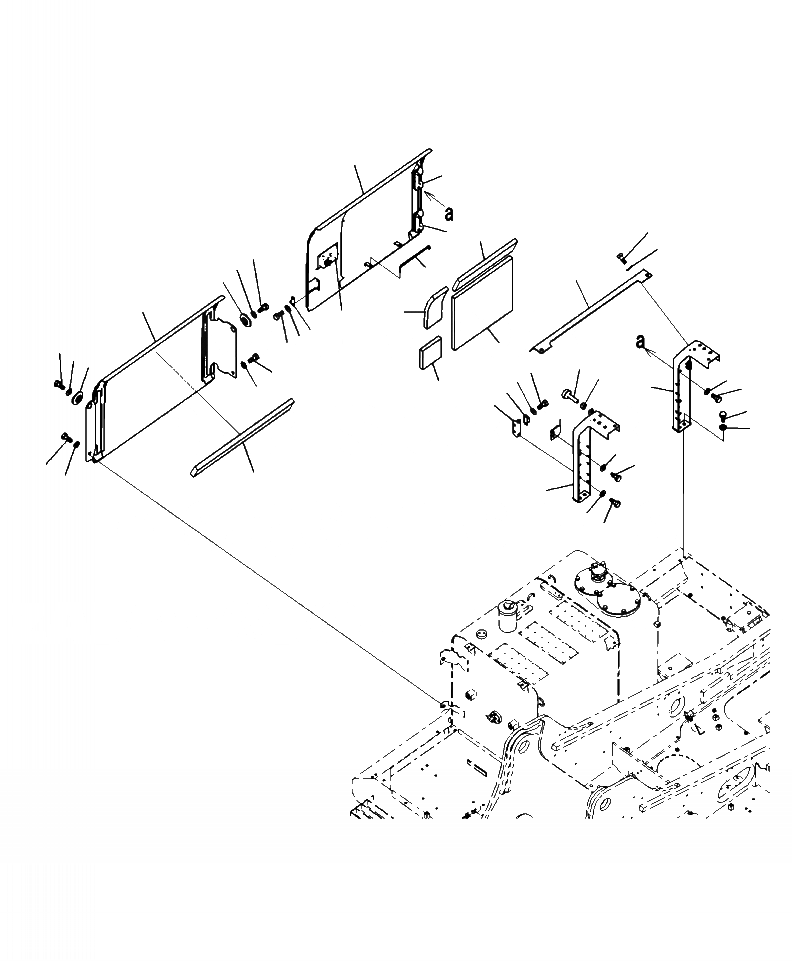 a
a