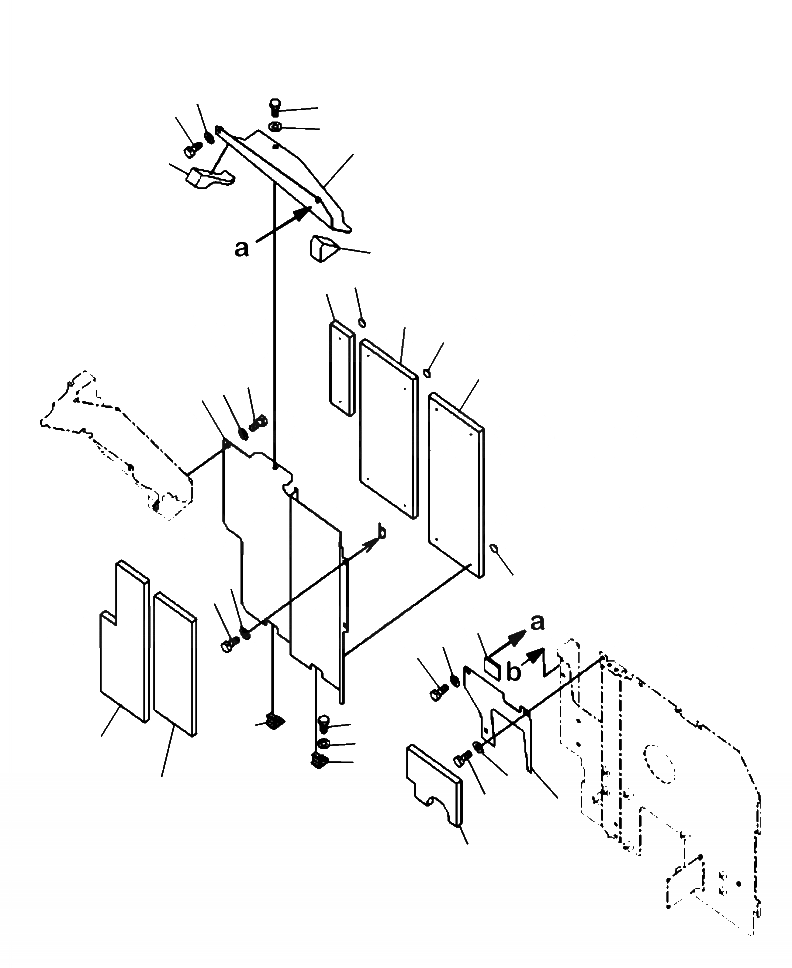 a
a
b