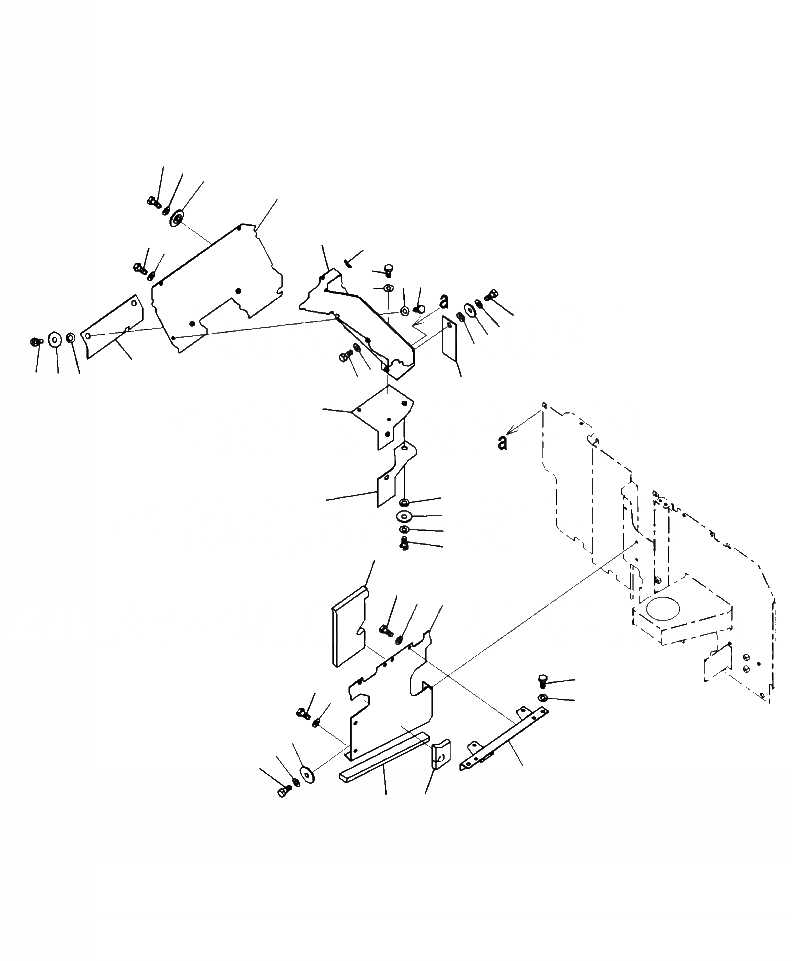 a

a