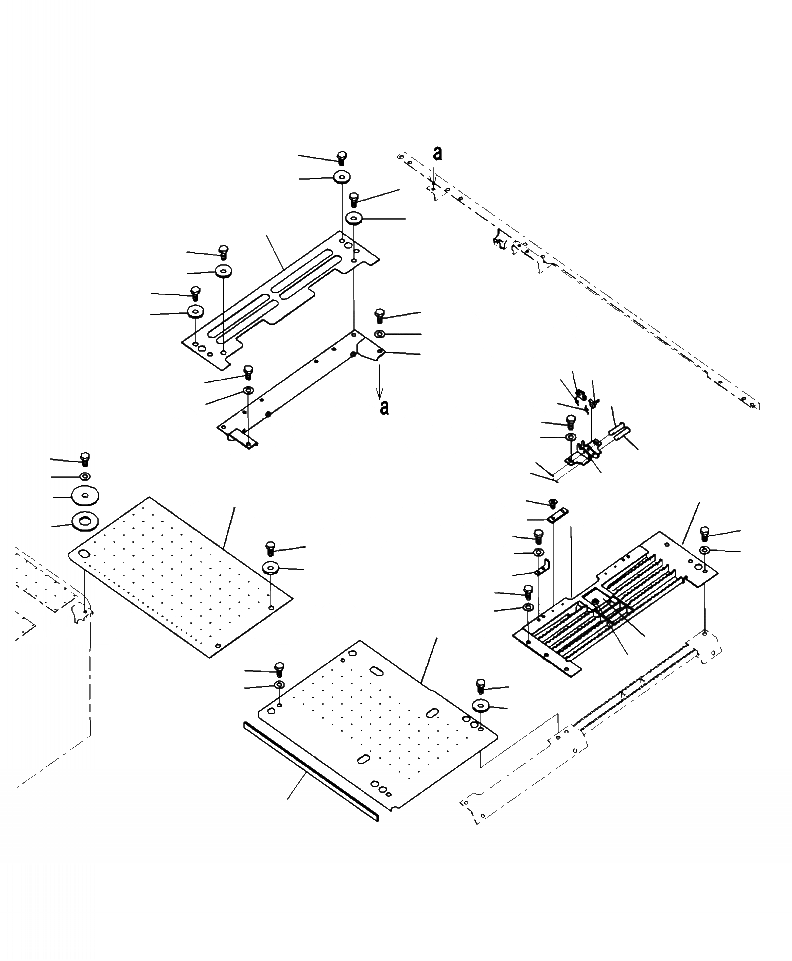 a

a