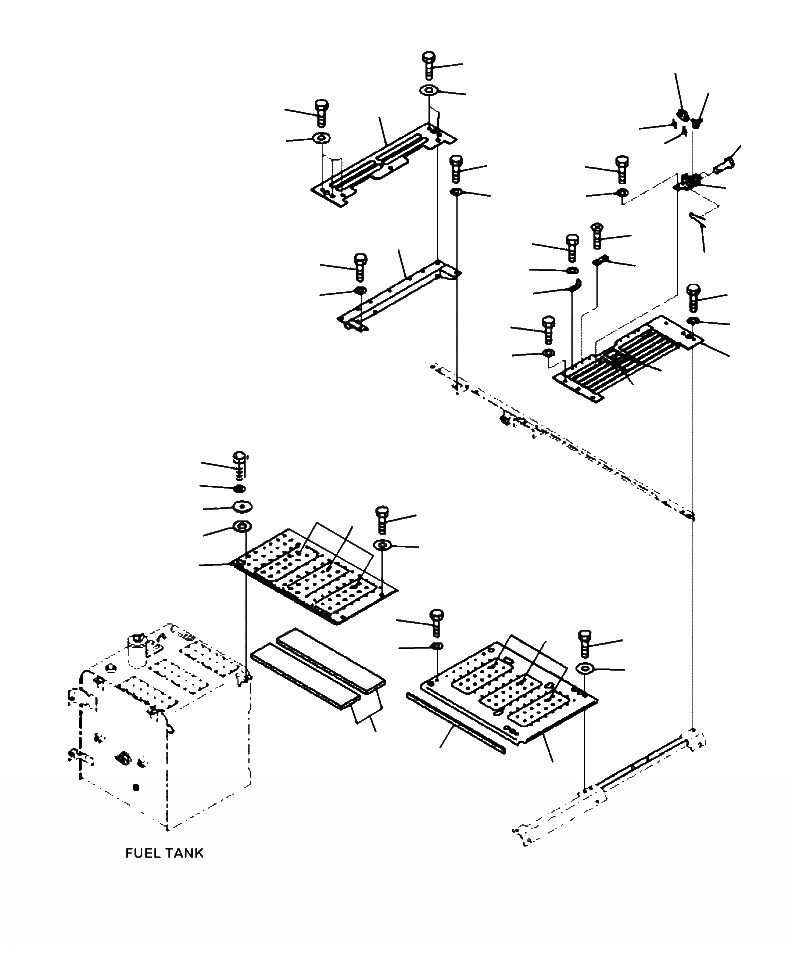 FUEL TANK