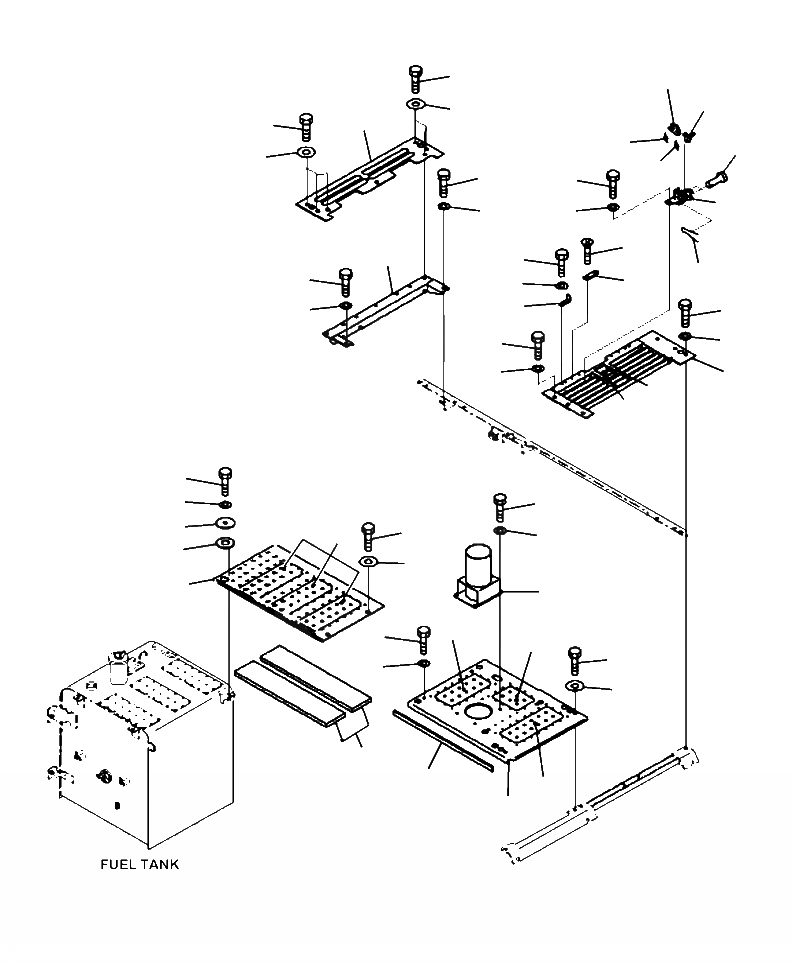 FUEL TANK