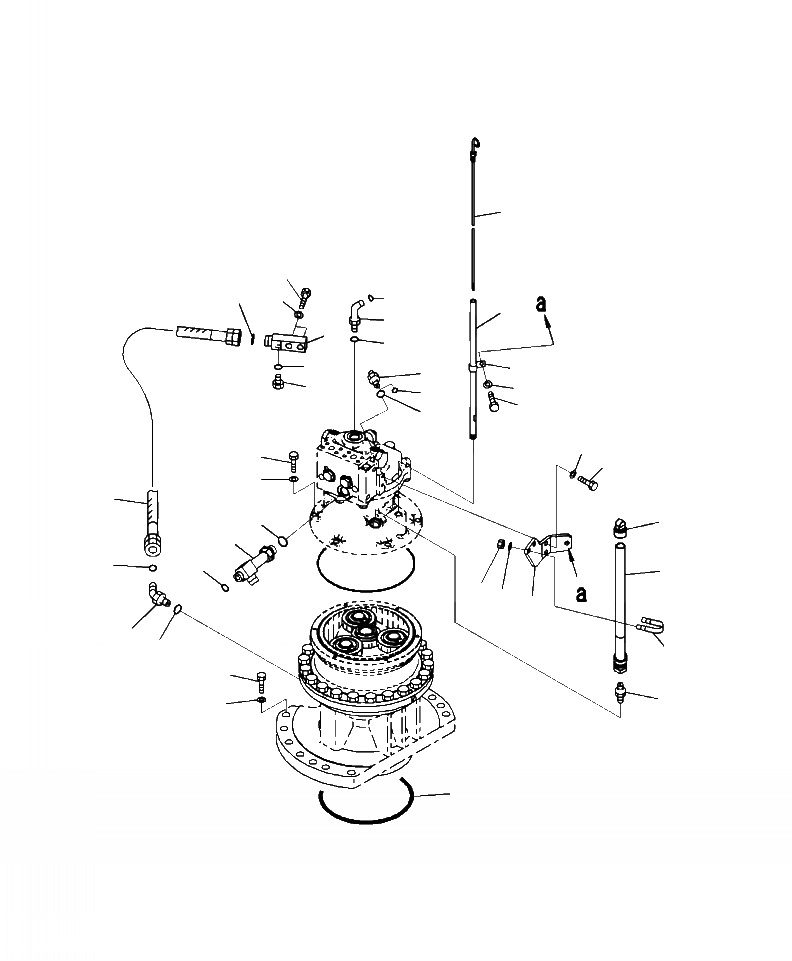 a

a