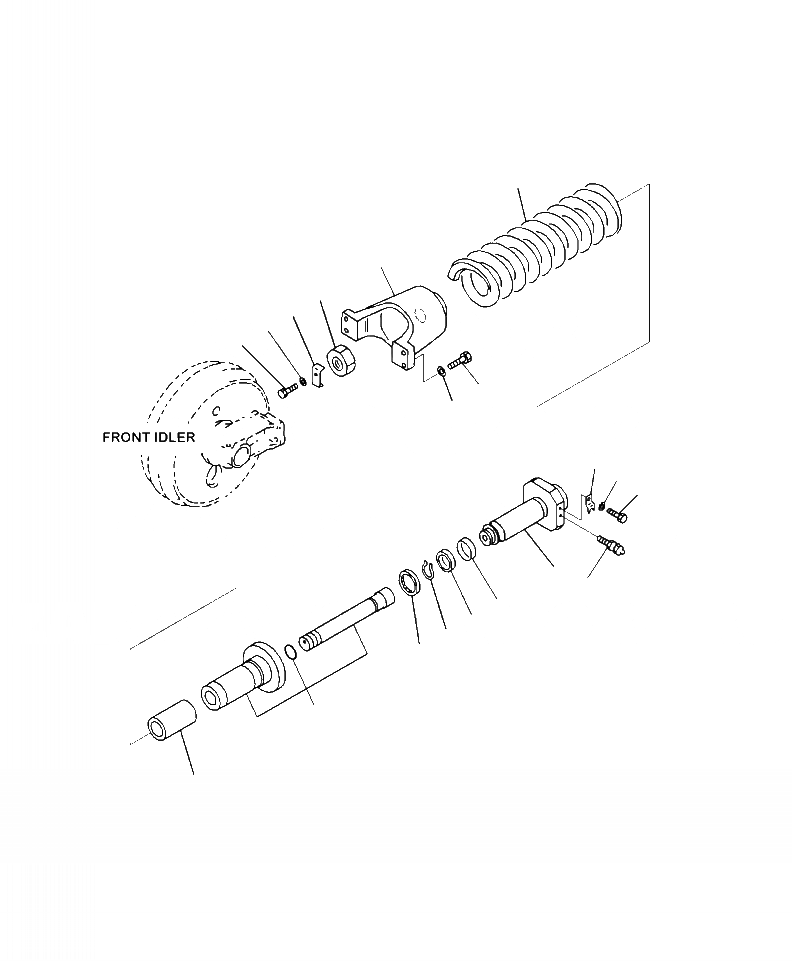 FRONT IDLER