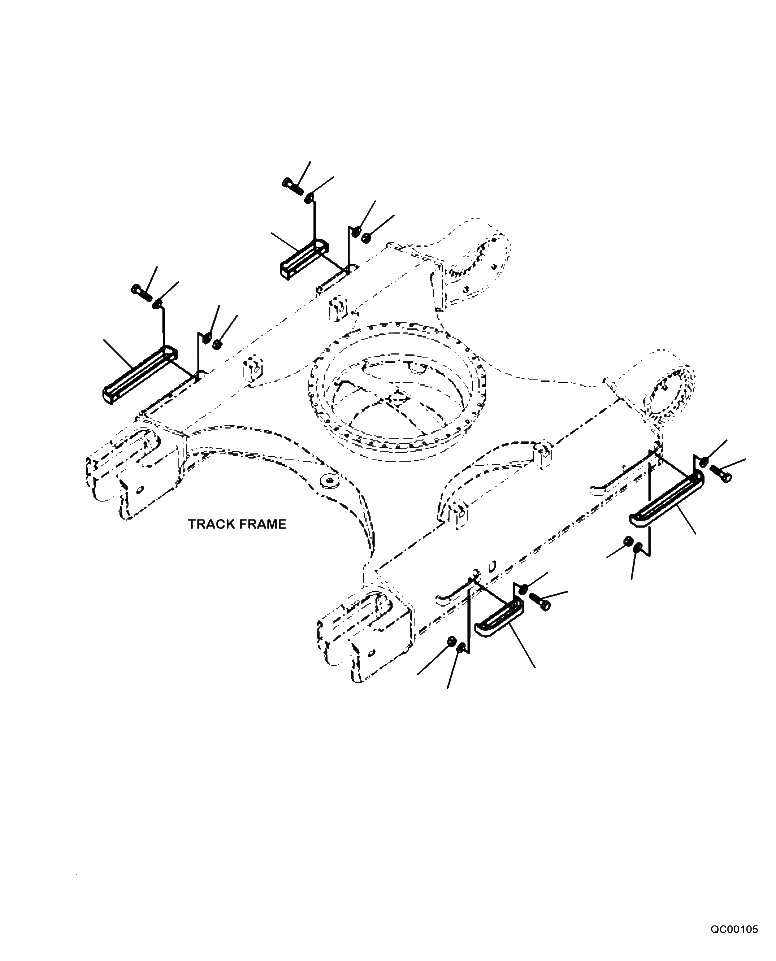 TRACK FRAME

QC00105