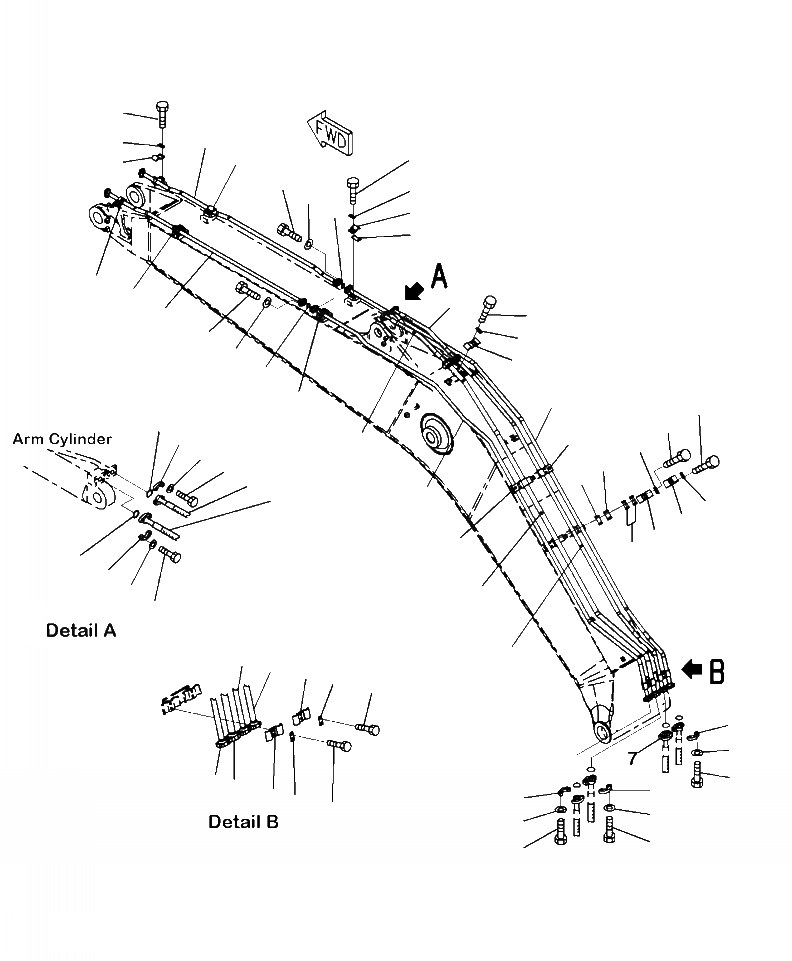 FWD

A

Arm Cylinder

Detail A

B

7

Detail B