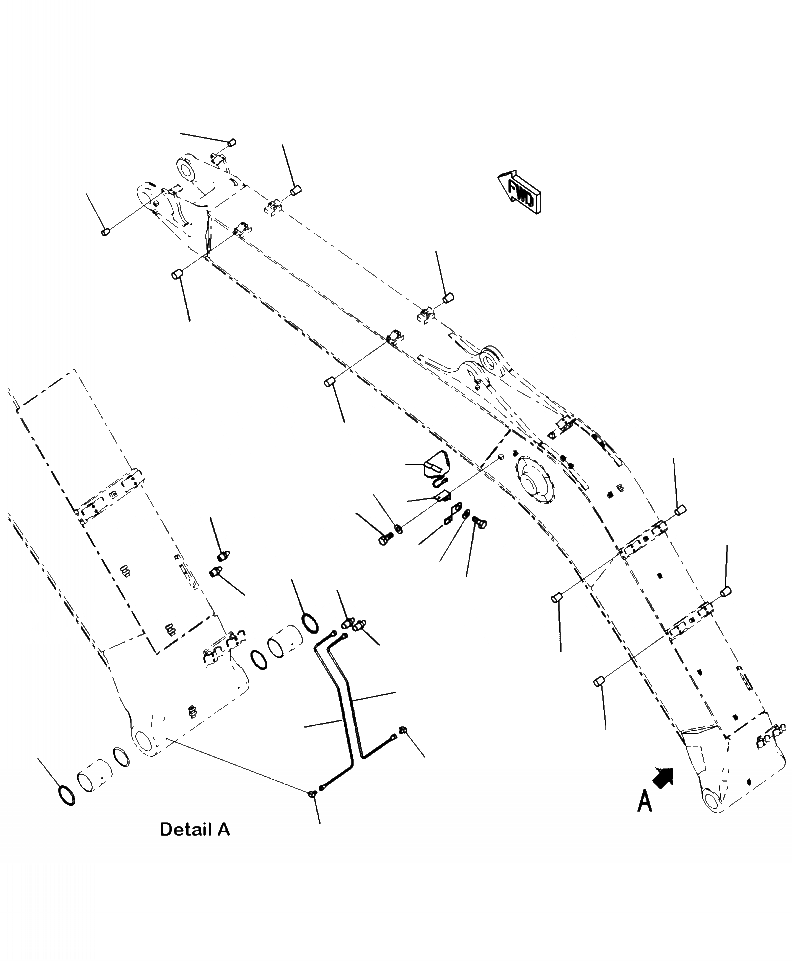 FWD

A

Detail A