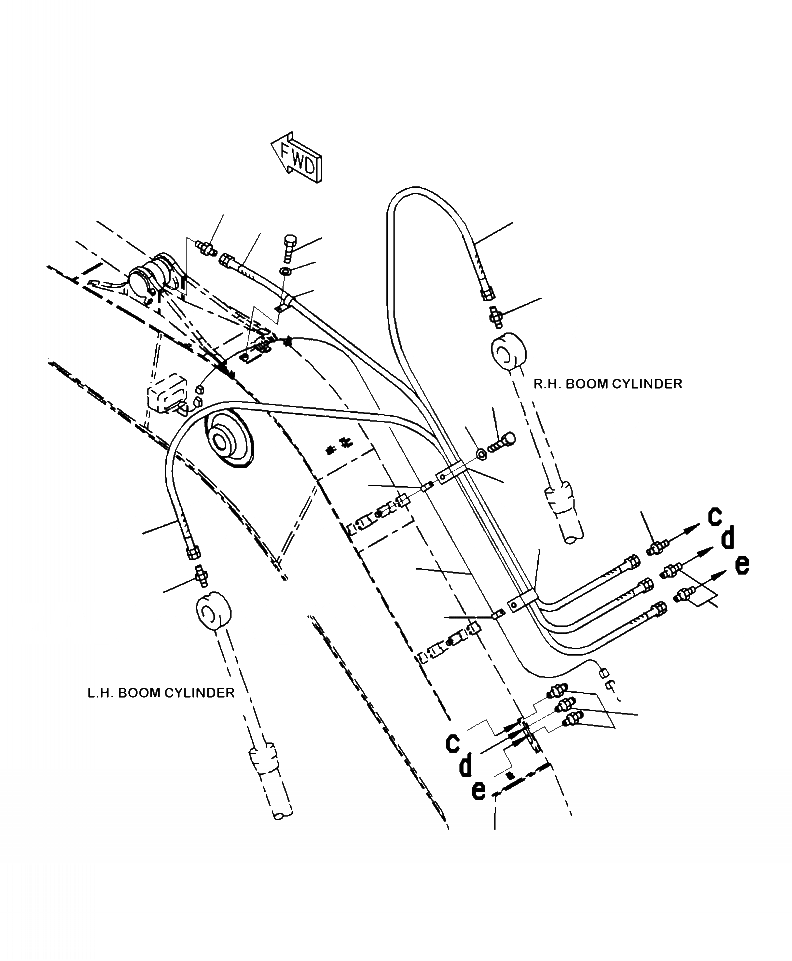 FWD

R.H. BOOM CYLINDER

c
d
e

L.H. BOOM CYLINDER

c
d
e