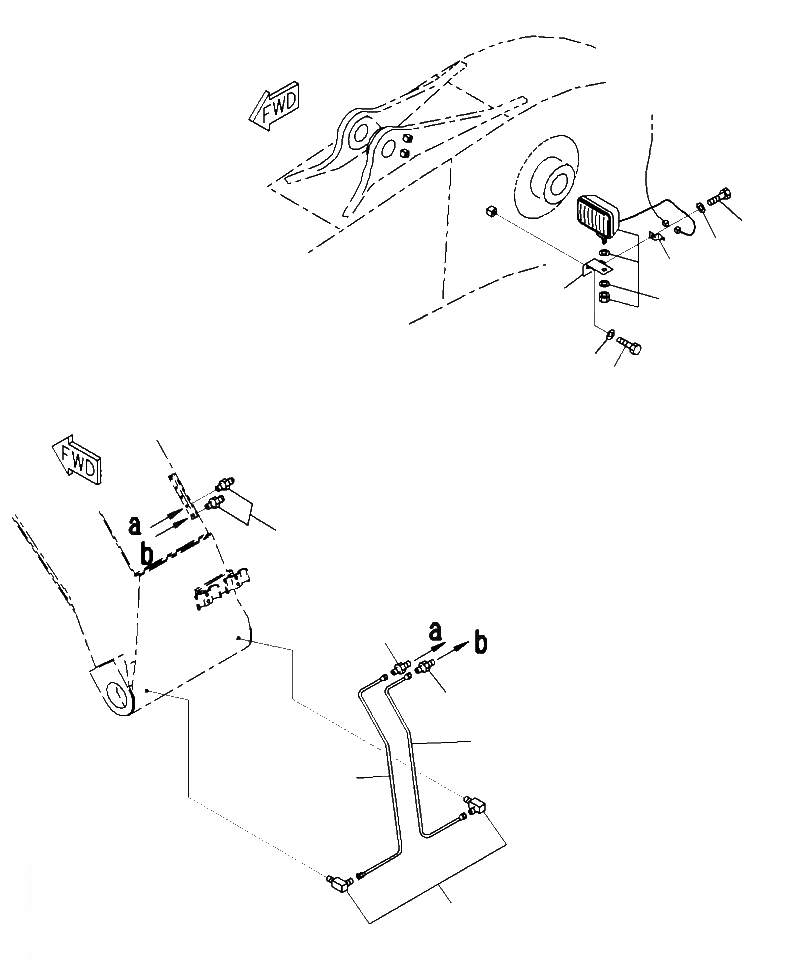 FWD

FWD

a

b

a

b