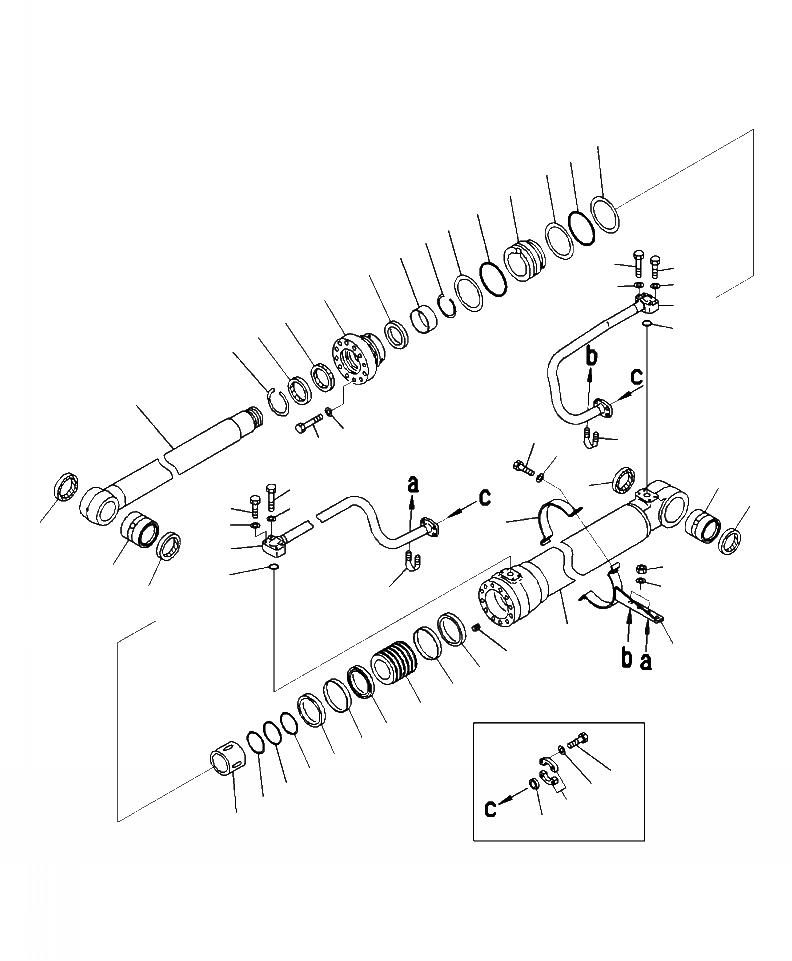 b
c
a
c
b
a
c