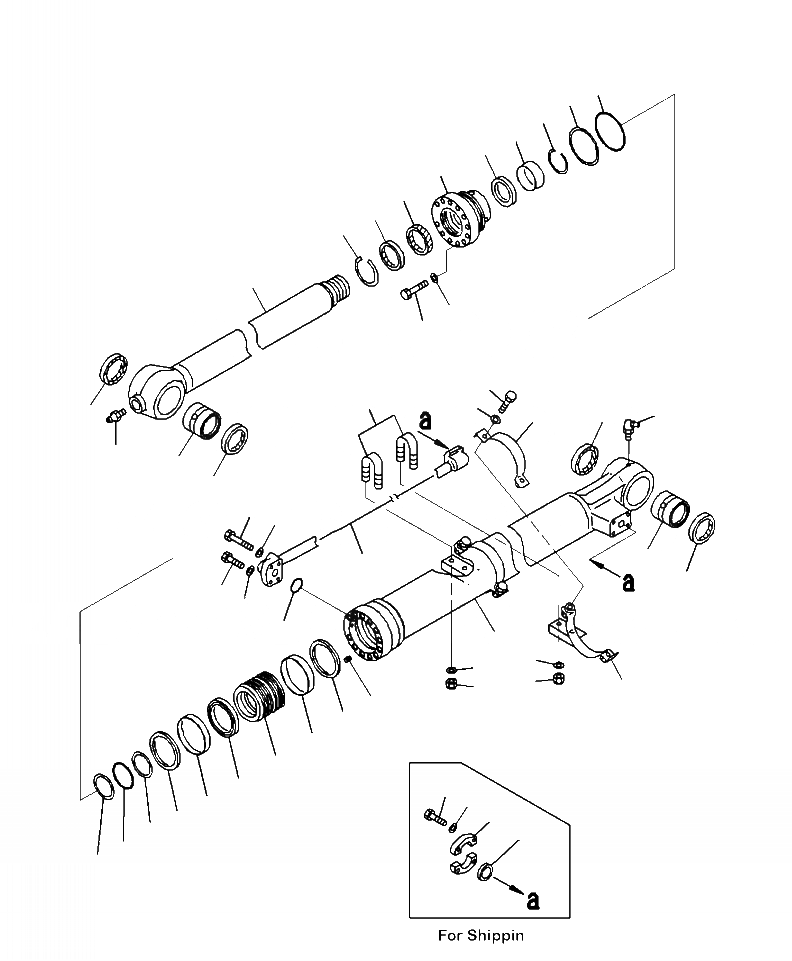 a

a

a

For Shippin