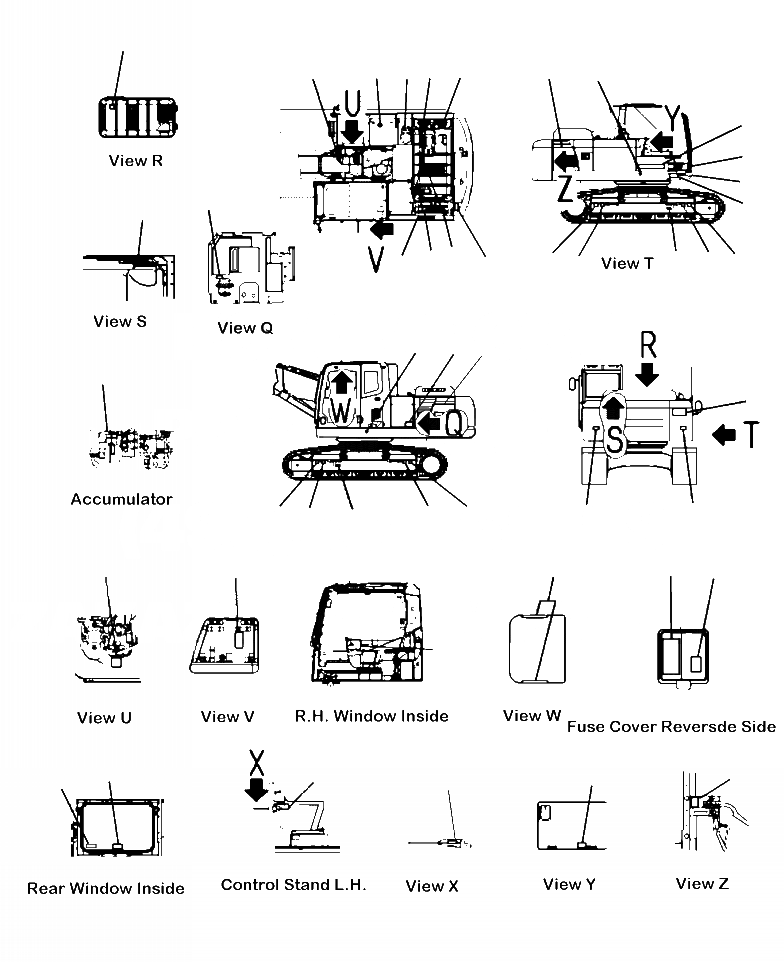 View R

U

V

Y

Z

View T

View S

View Q

W

Q

R

S

T

Accumulator

View U

View V

R.H. Window Inside

View W

Fuse Cover Reversde Side

X

Rear Window Inside

Control Stand L.H.

View X

View Y

View Z