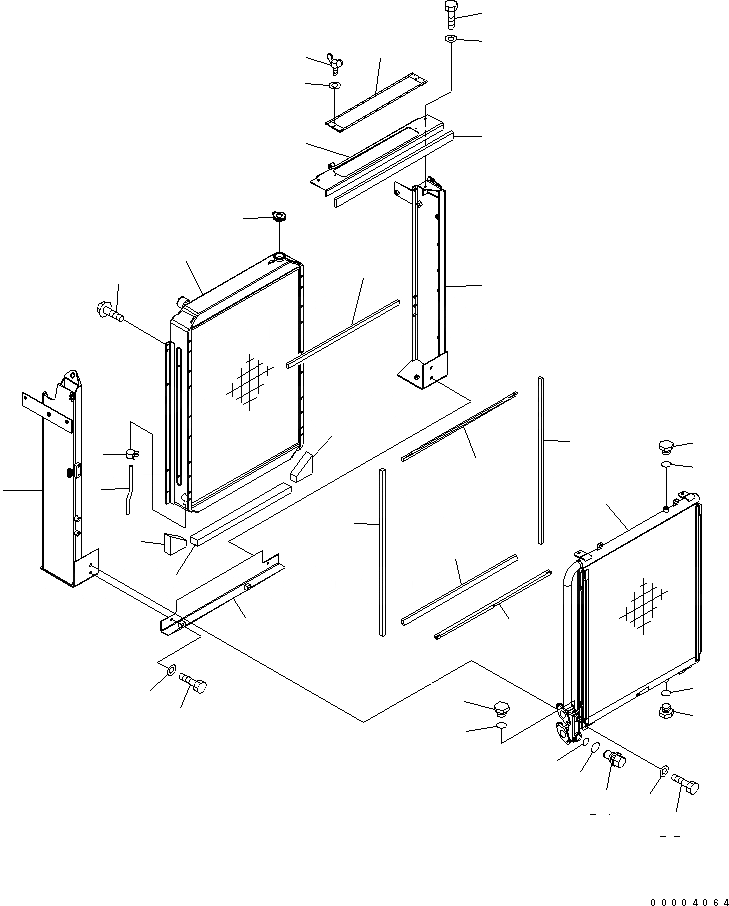 00004064