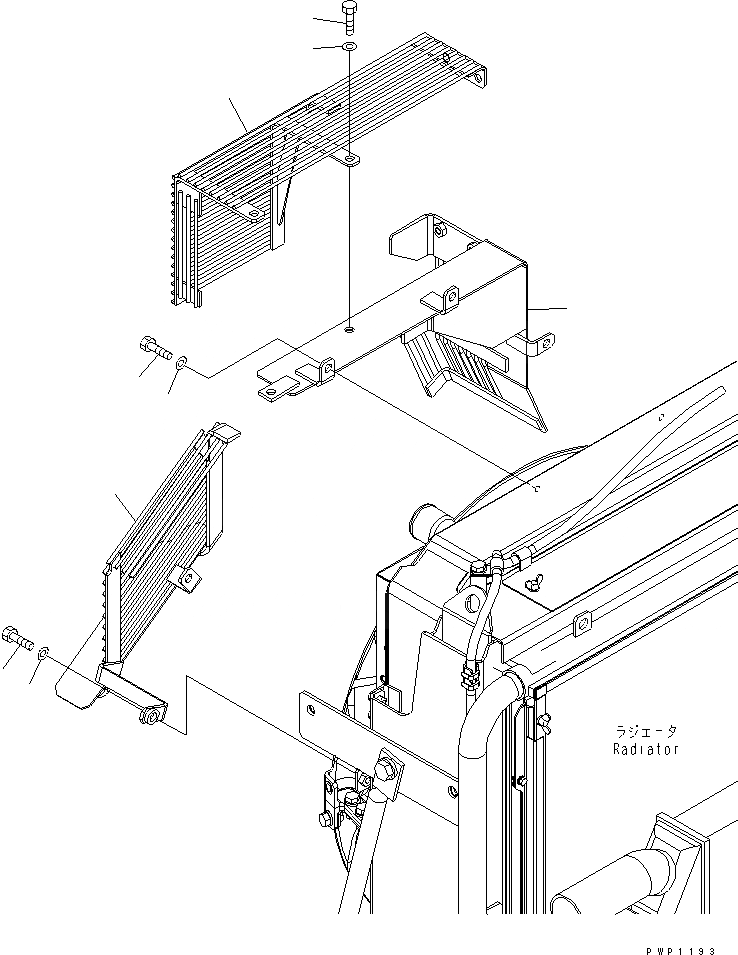 ラジエータ
Radiator

PWP1193