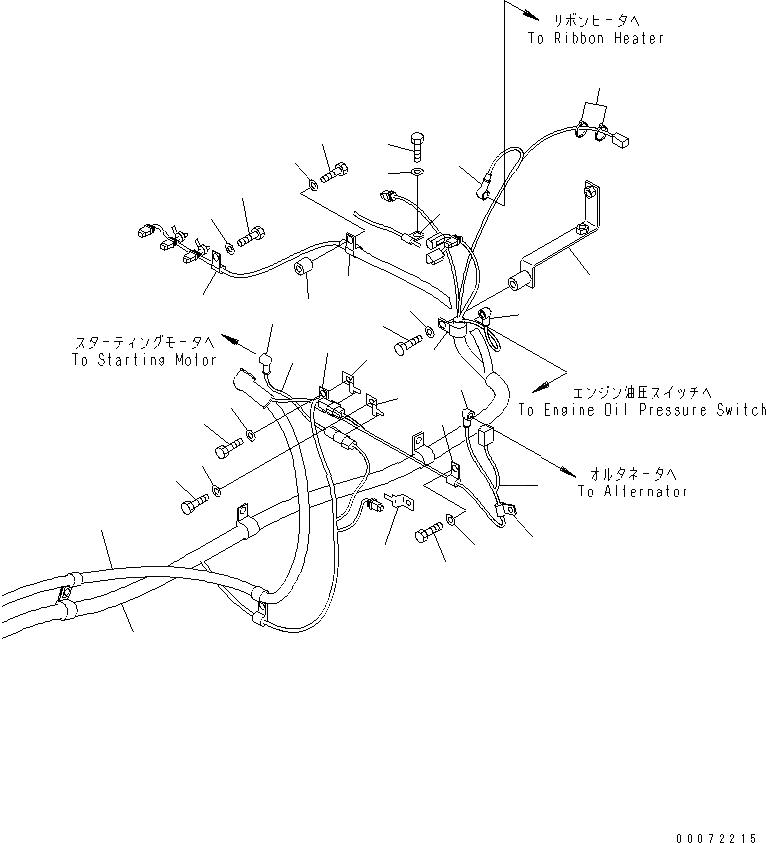 リボンヒータへ
To Ribbon Heater

スターティングモータへ
To Starting Motor

エンジン油圧スイッチへ
To Engine Oil Pressure Switch

オルタネータへ
To Alternator

00072215