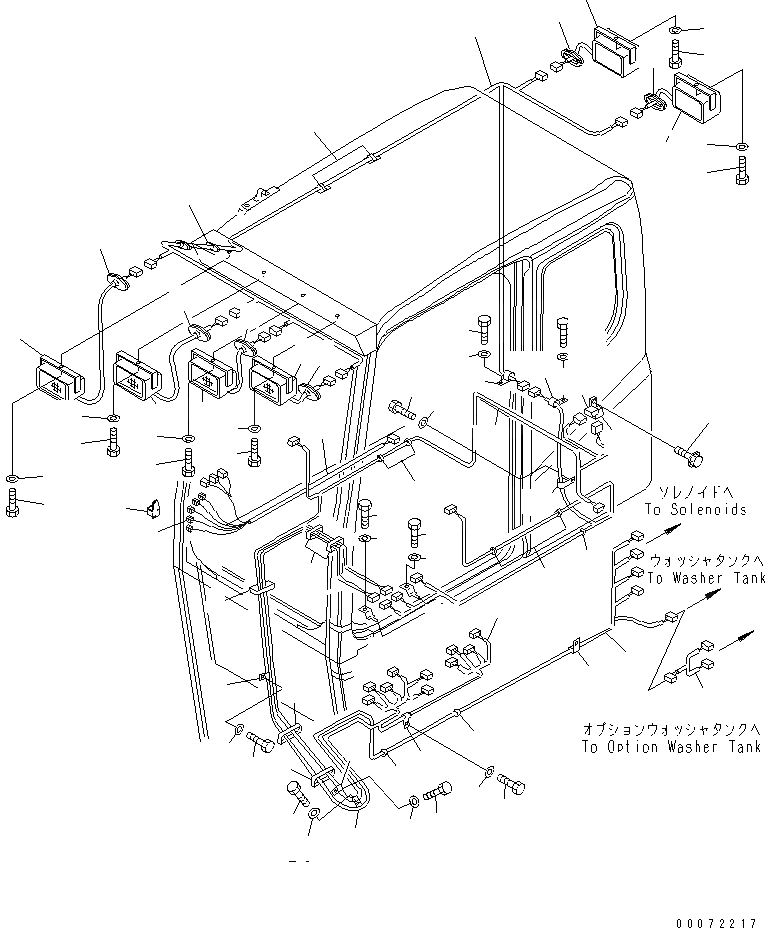 ソレノイドへ
To Solenoids

ウォッシャタンクへ
To Washer Tank

オプションウォッシャタンクへ
To Option Washer Tank

00072217