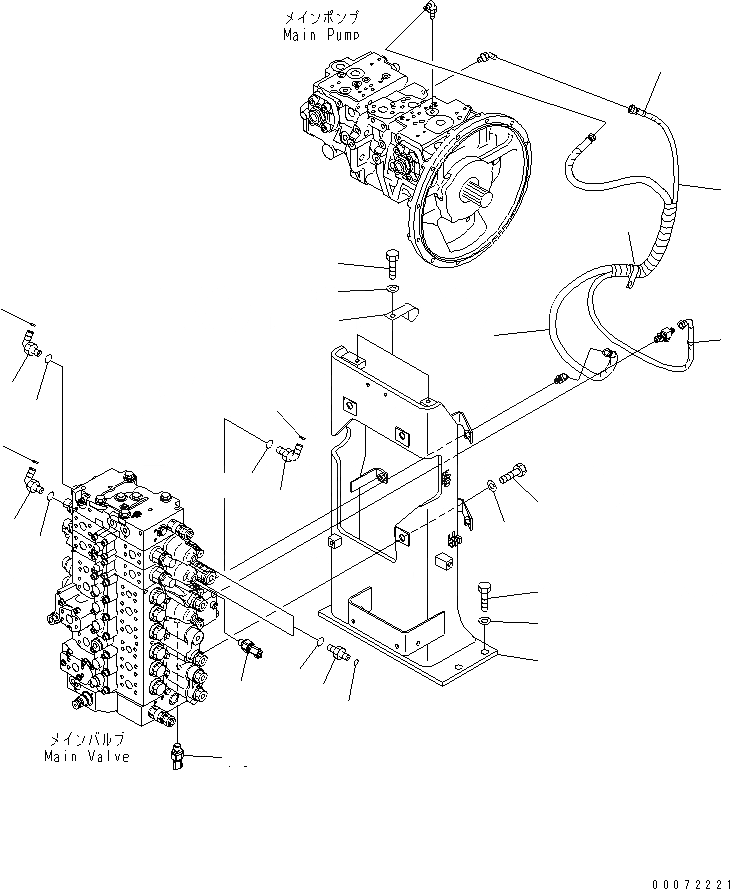 メインポンプ
Main Pump

メインバルブ
Main Valve

00072221