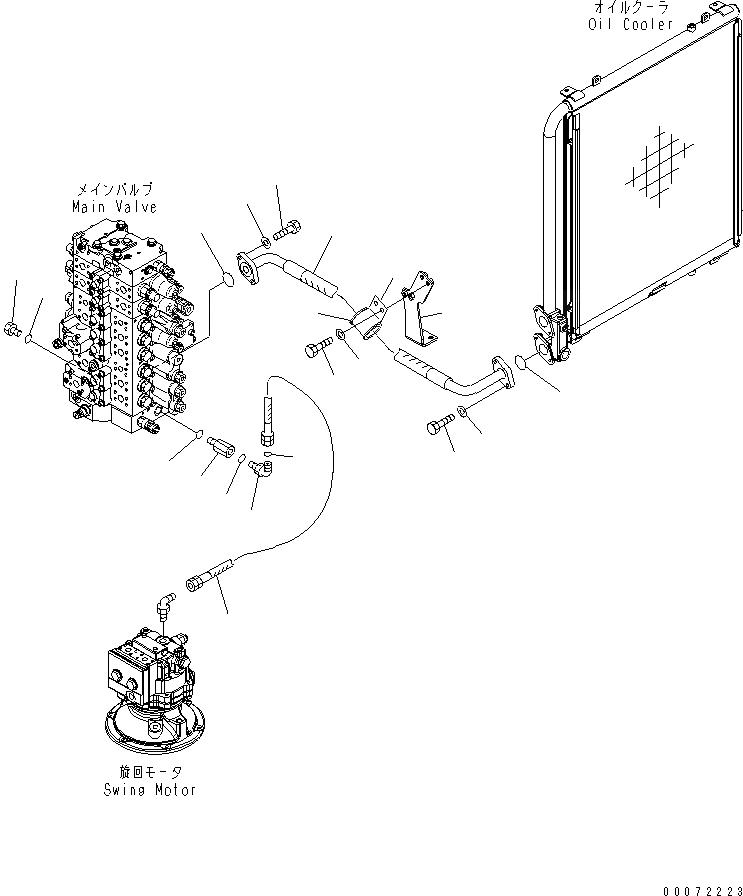 オイルクーラ
Oil Cooler

メインバルブ
Main Valve

旋回モータ
Swing Motor

00072223