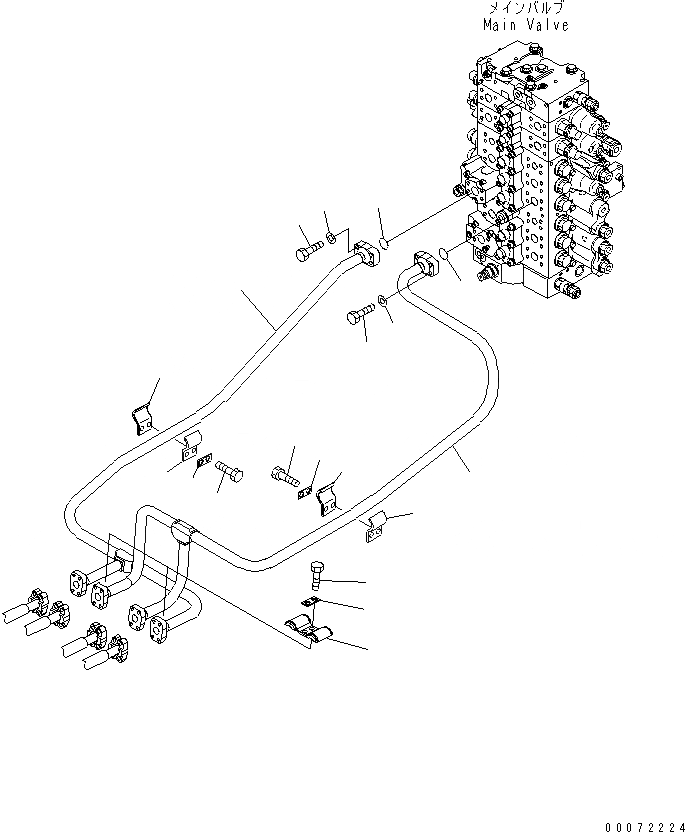 メインバルブ
Main Valve

00072224