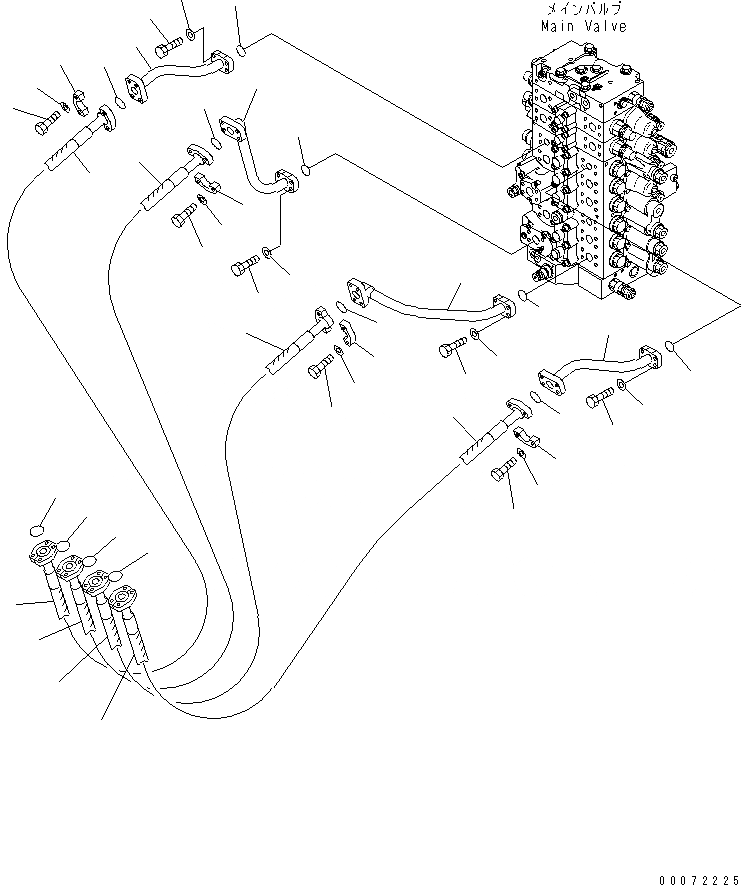 メインバルブ
Main Valve

00072225