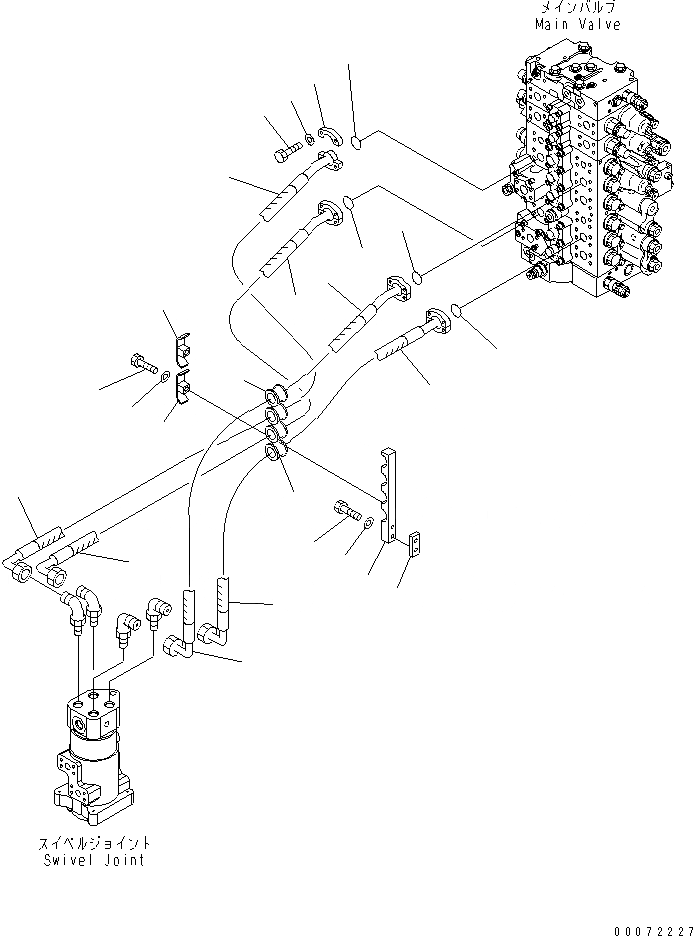 メインバルブ
Main Valve

スイベルジョイント
Swivel Joint

00072227