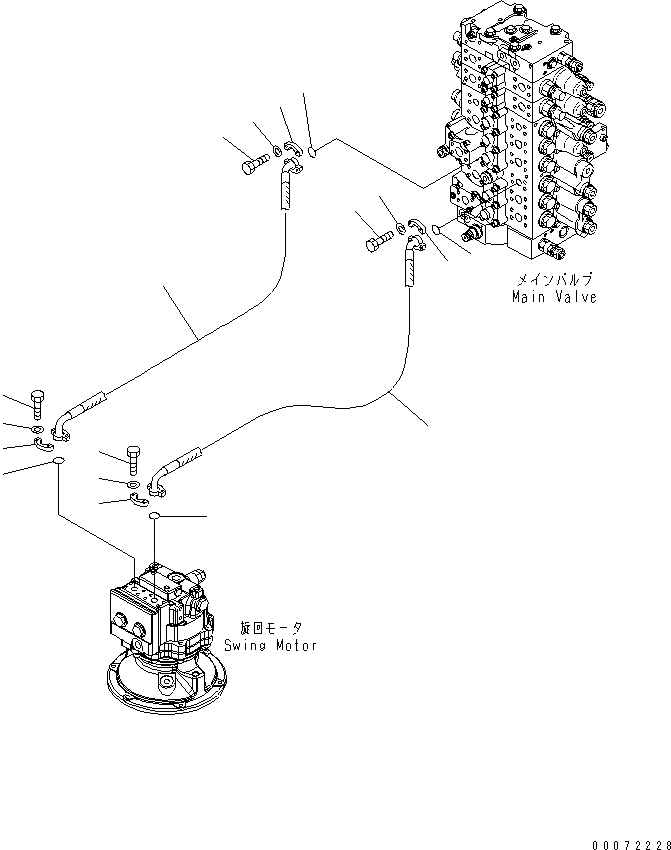 メインバルブ
Main Valve

旋回モータ
Swing Motor

00072228