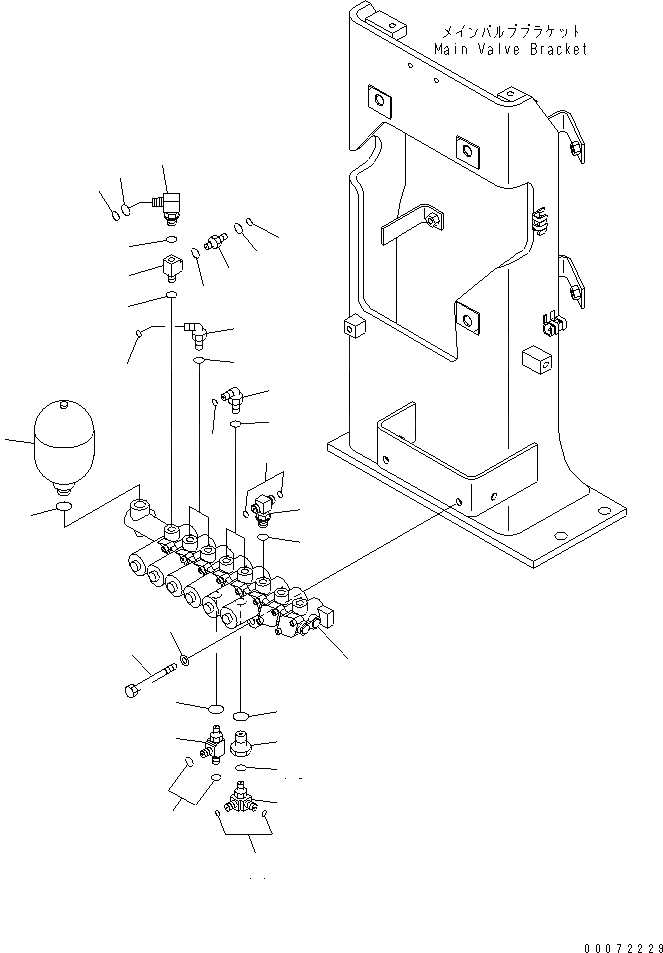 メインバルブブラケット
Main Valve Bracket

00072229