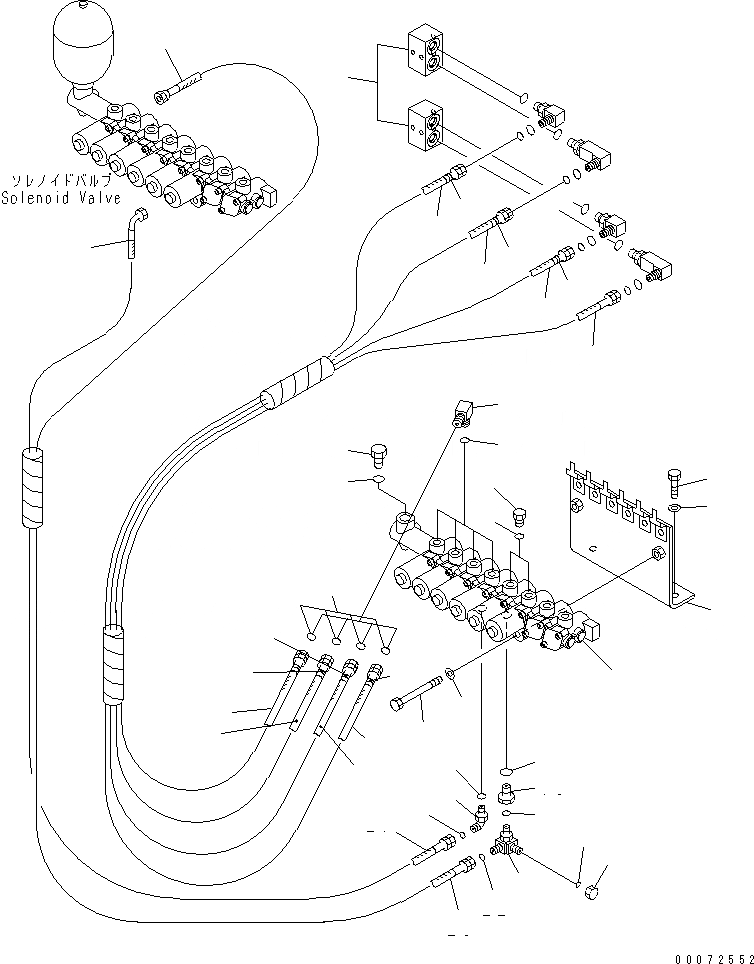 ソレノイドバルブ
Solenoid Valve

00072552