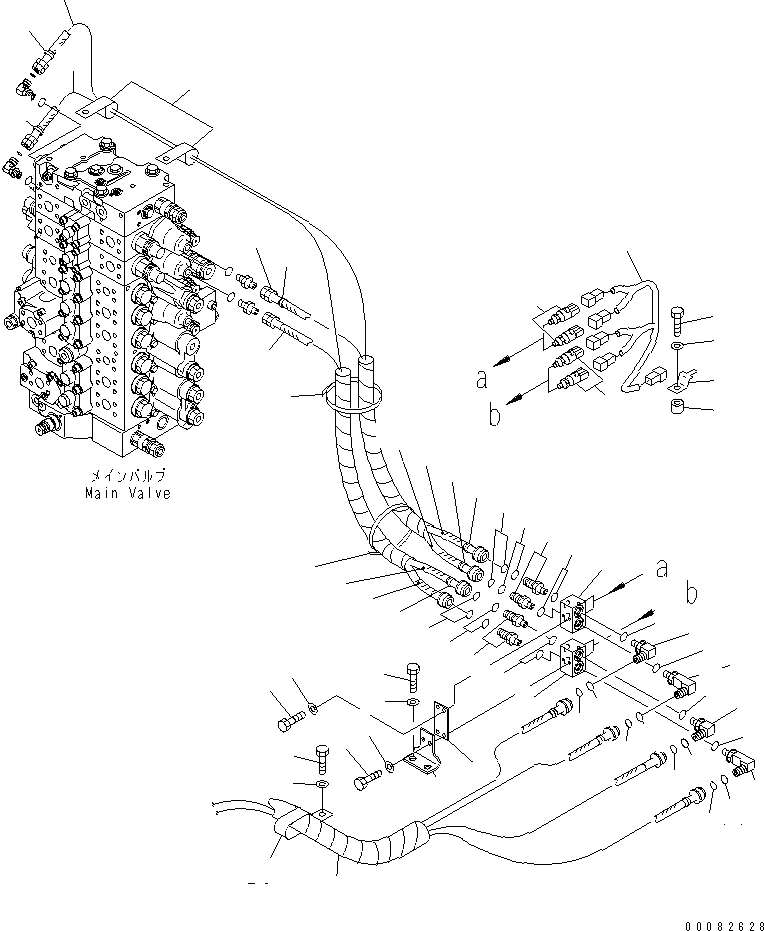 メインバルブ
Main Valve

a
b

a
b

00082628