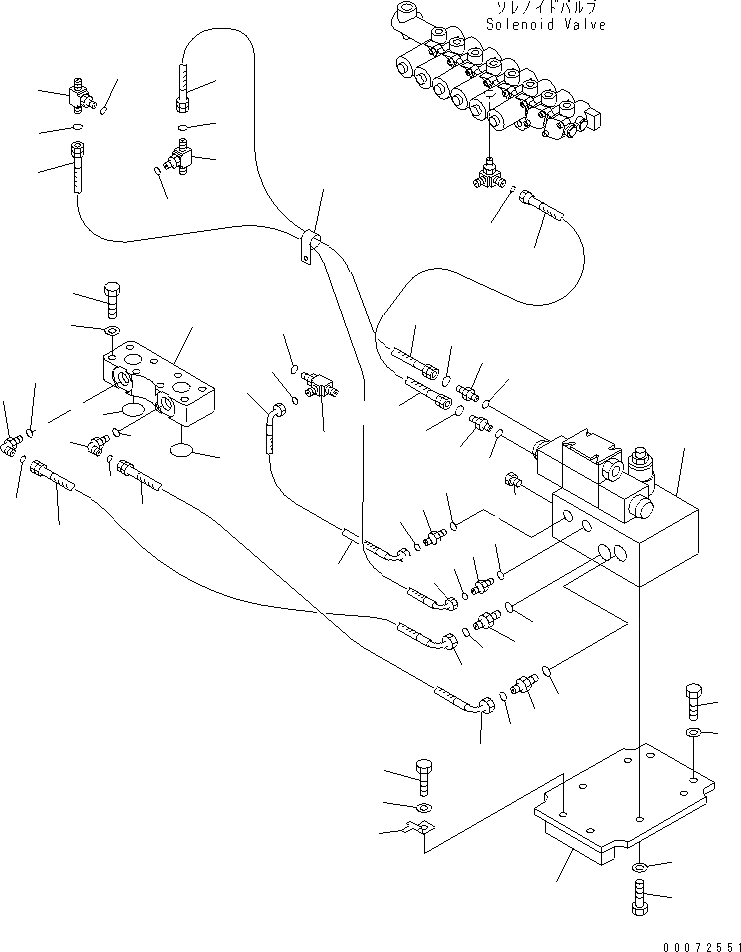 ソレノイドバルブ
Solenoid Valve

00072551