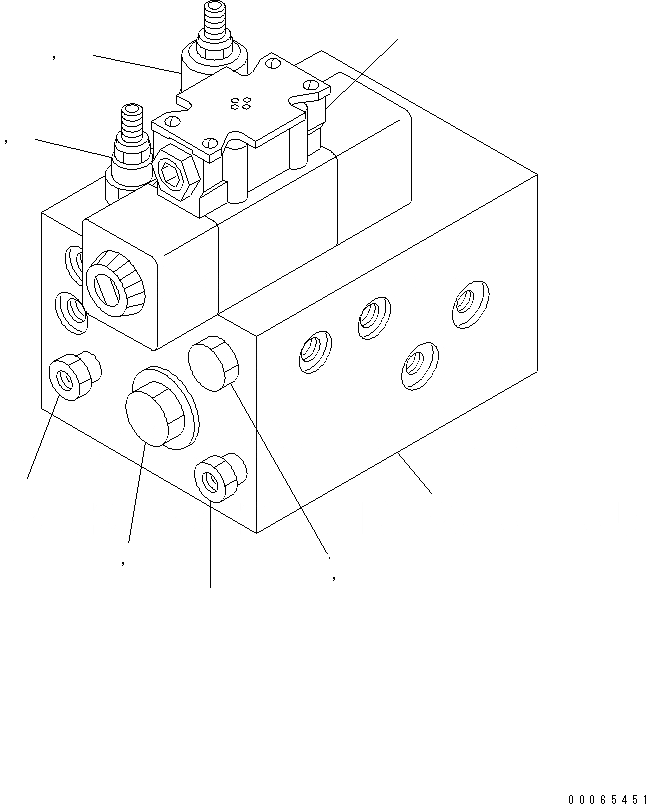 ,
,
,
,
00065451