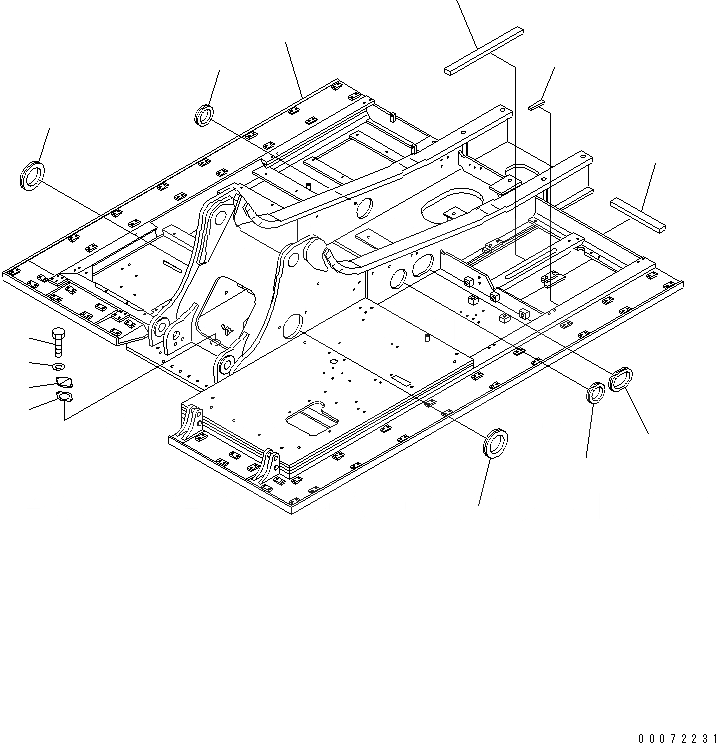 00072231