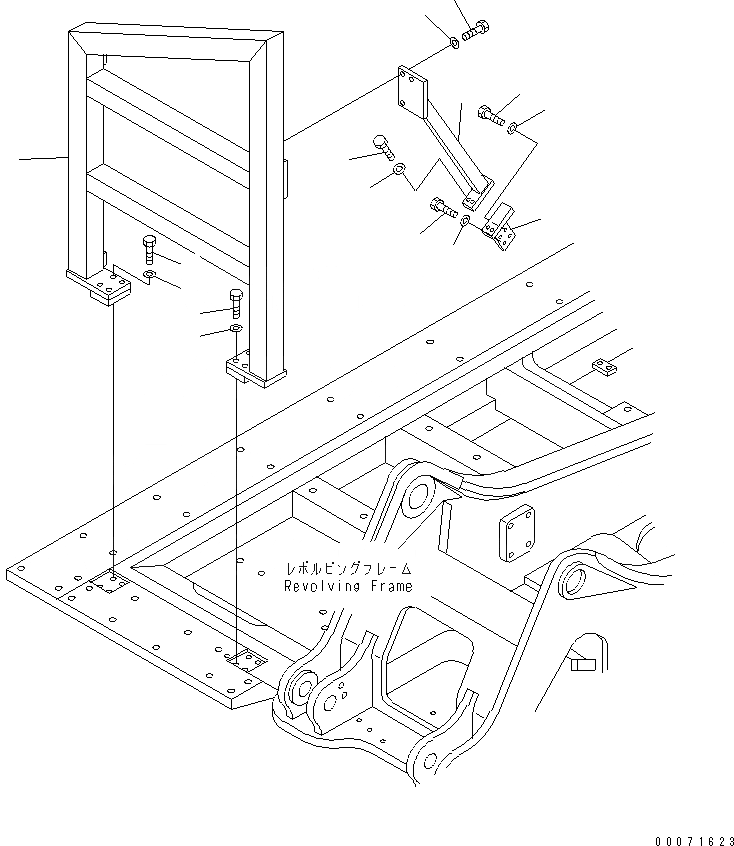 レボルビングフレーム
Revolving Frame

00071623