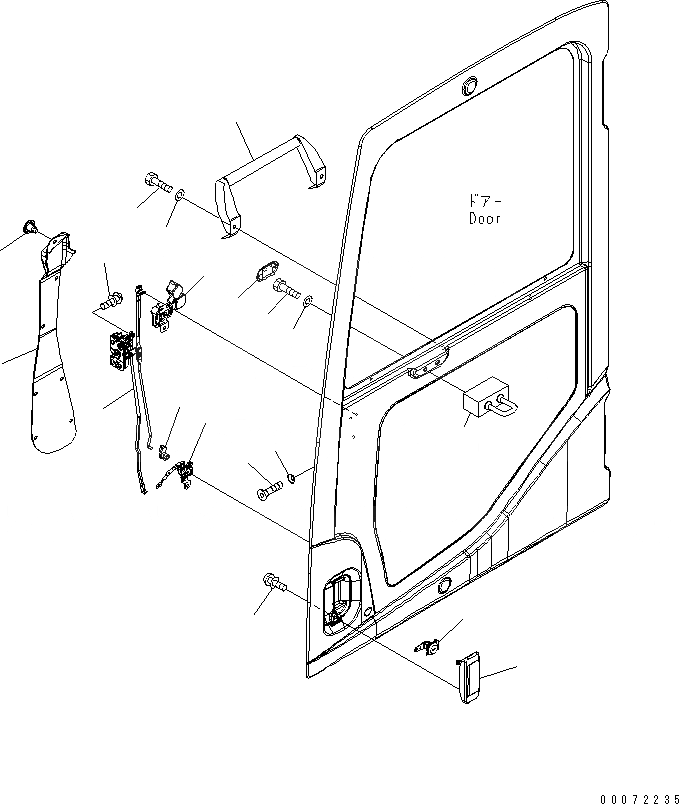 ドアー
Door

00072235