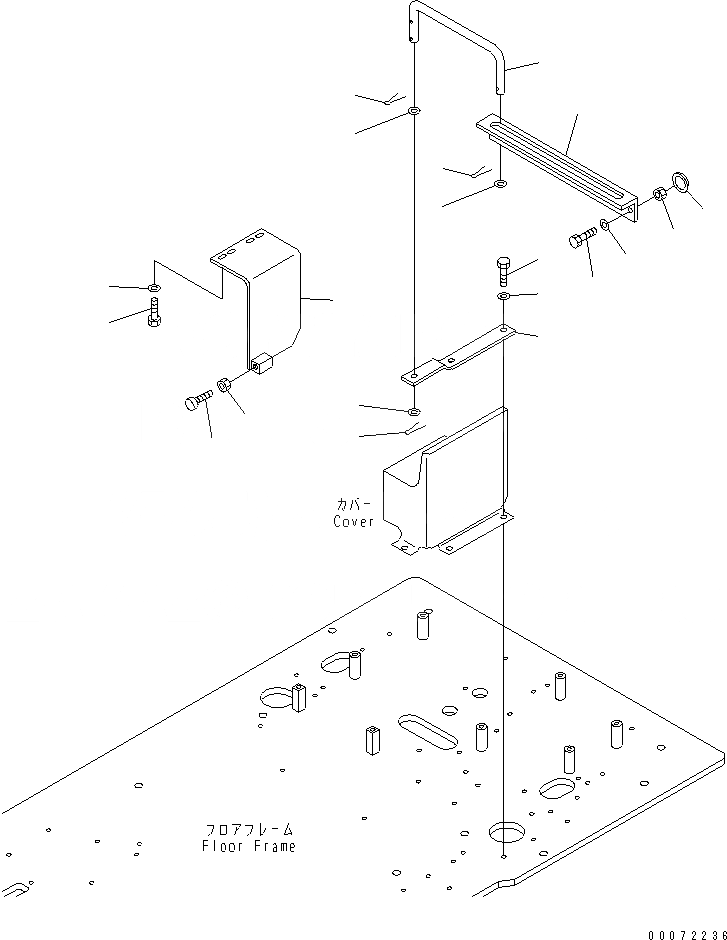 カバー
Cover

フロアフレーム
Floor Frame

00072236