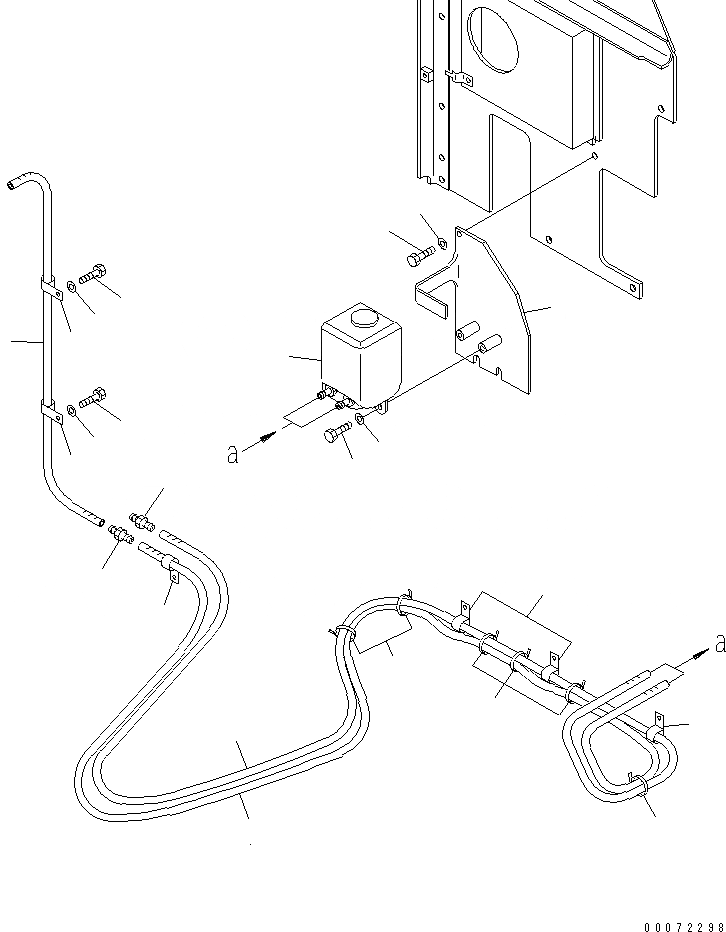 a

a

00072298