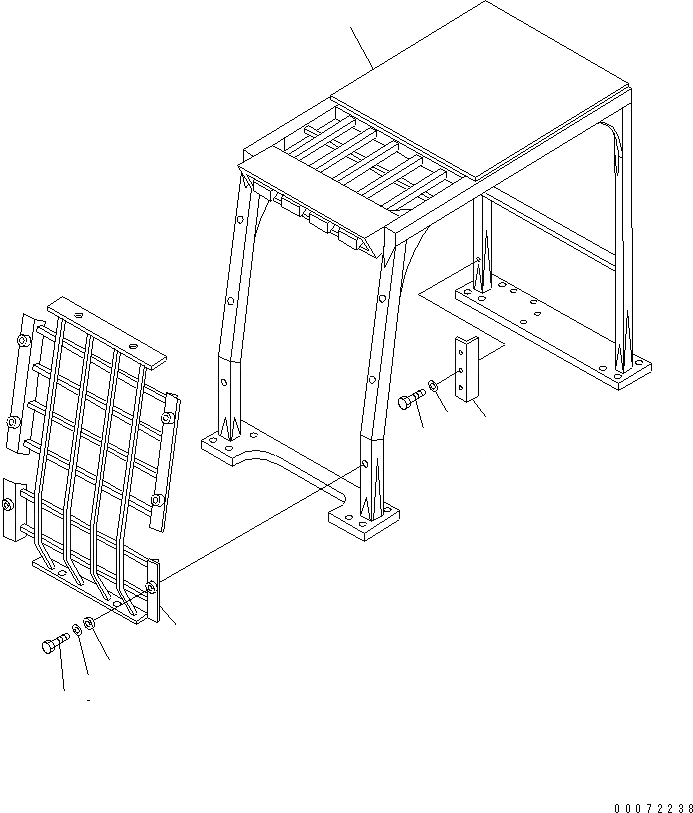 00072238