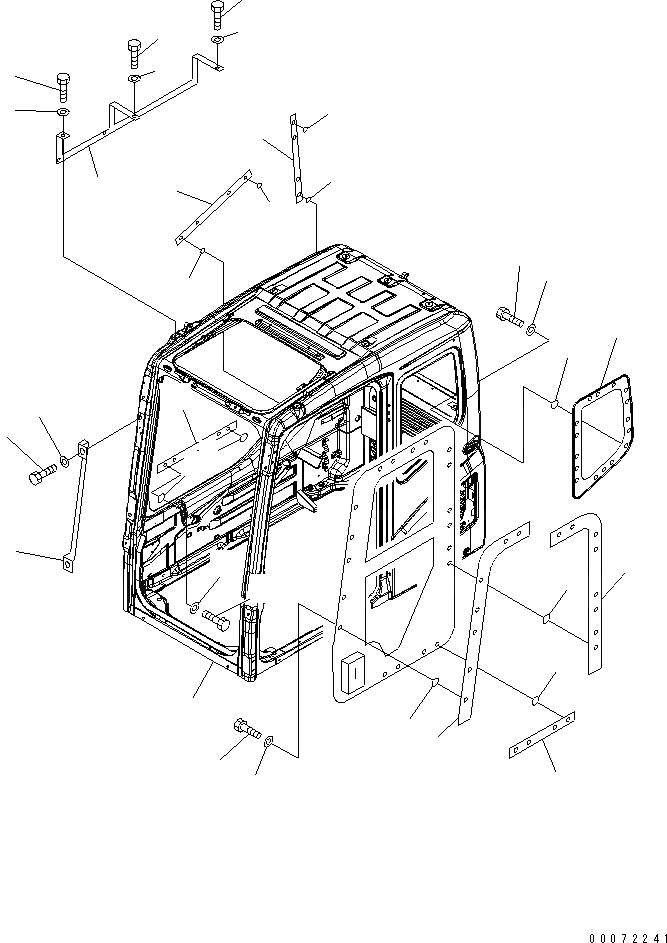 00072241