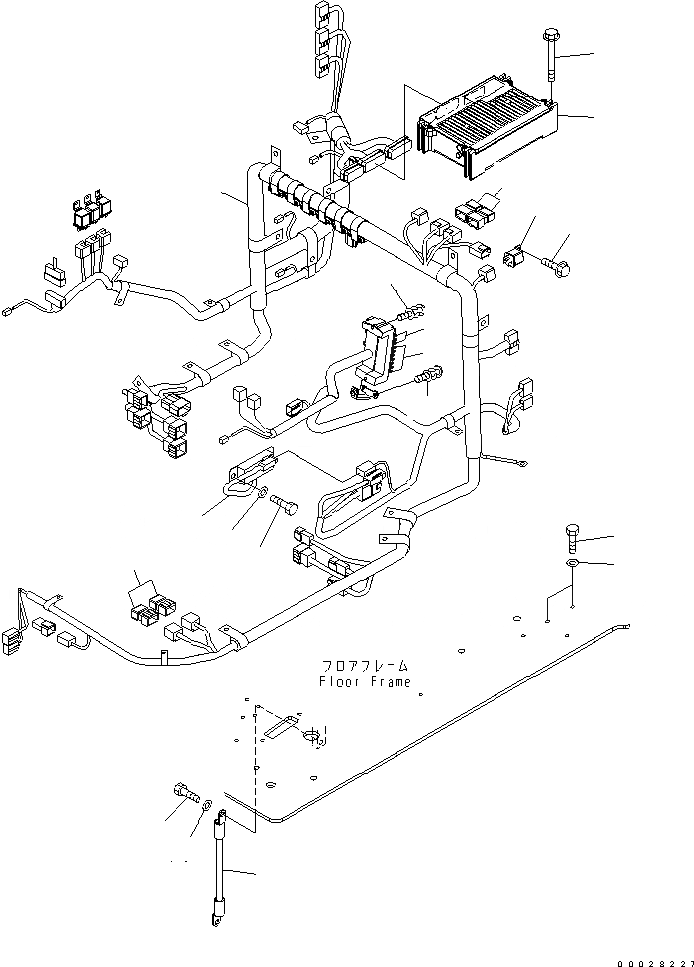 フロアフレーム
Floor Frame

00028227