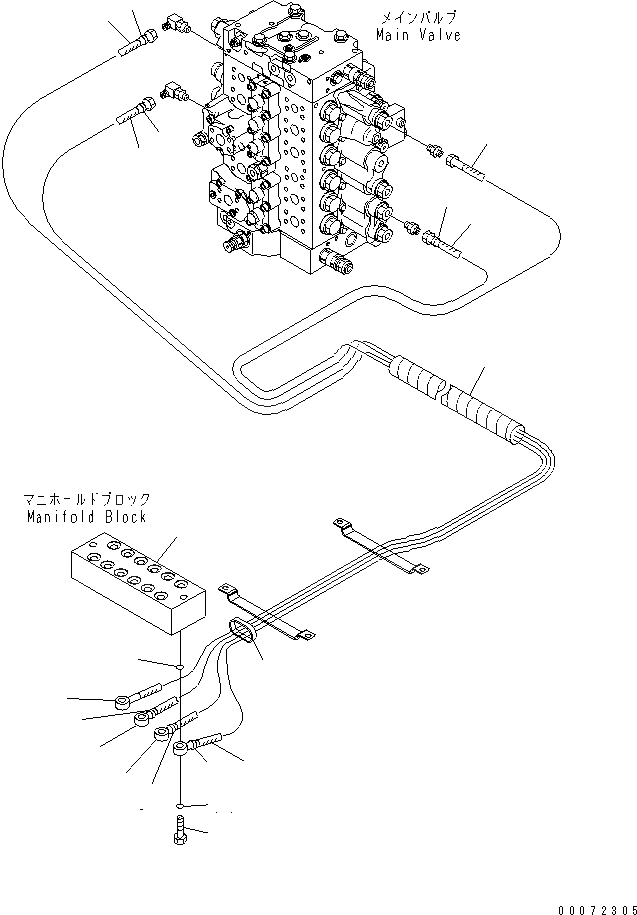 メインバルブ
Main Valve

マニホールドブロック
Manifold Block

00072305