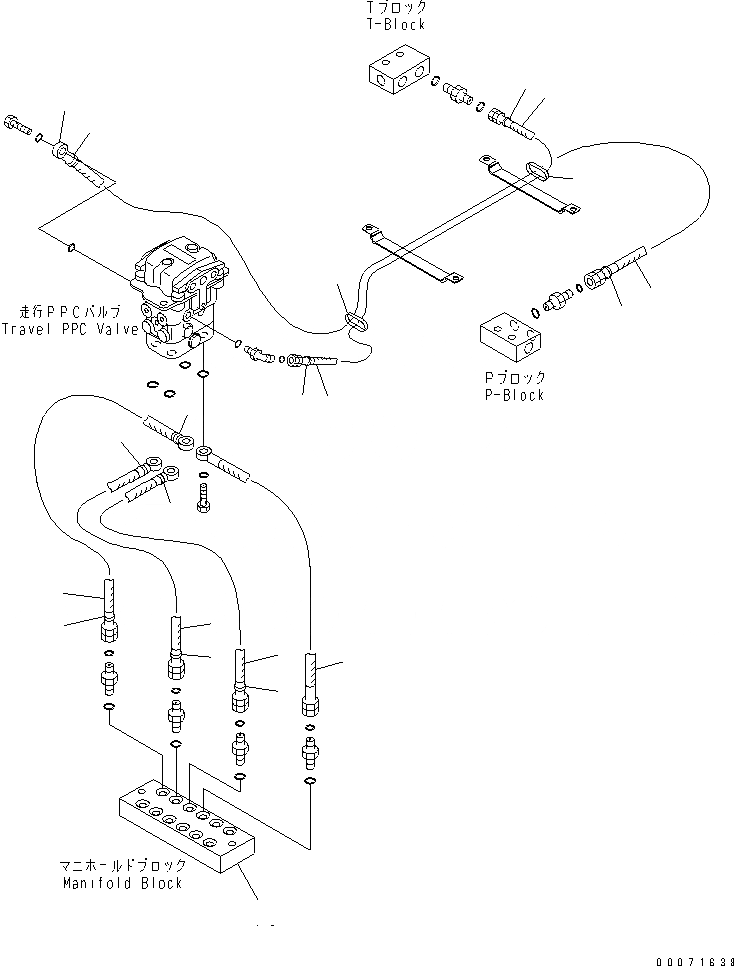 Tブロック
T-Block

走行PPCバルブ
Travel PPC Valve

Pブロック
P-Block

マニホールドブロック
Manifold Block

00071638