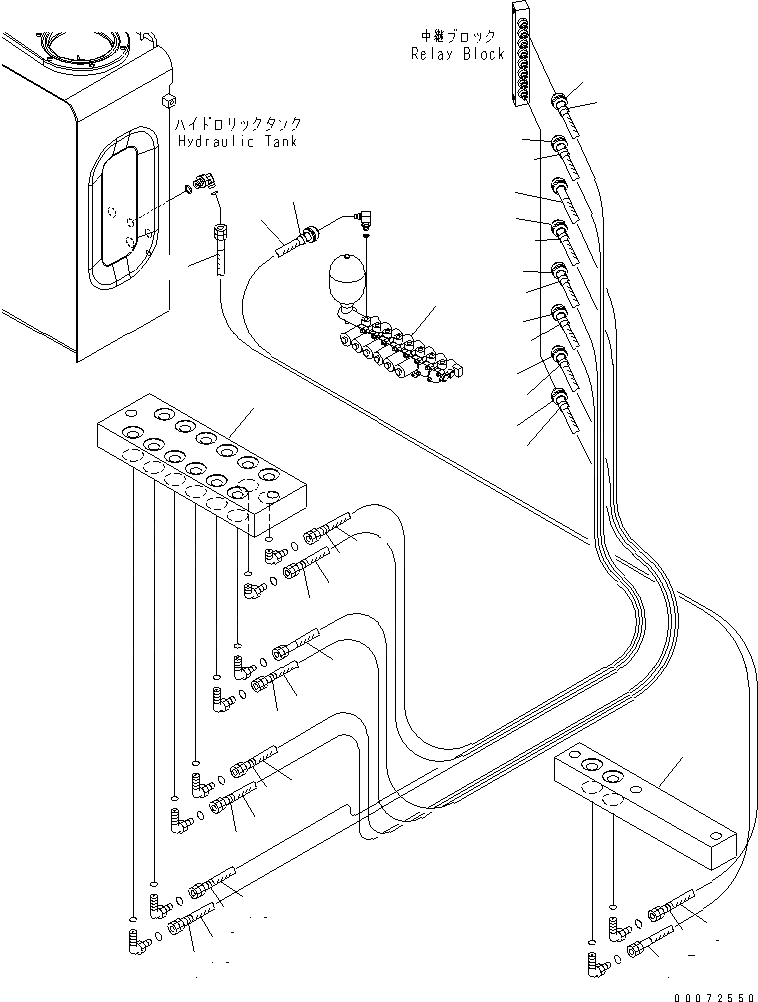 中継ブロック
Relay Block

ハイドロリックタンク
Hydraulic Tank

00072550