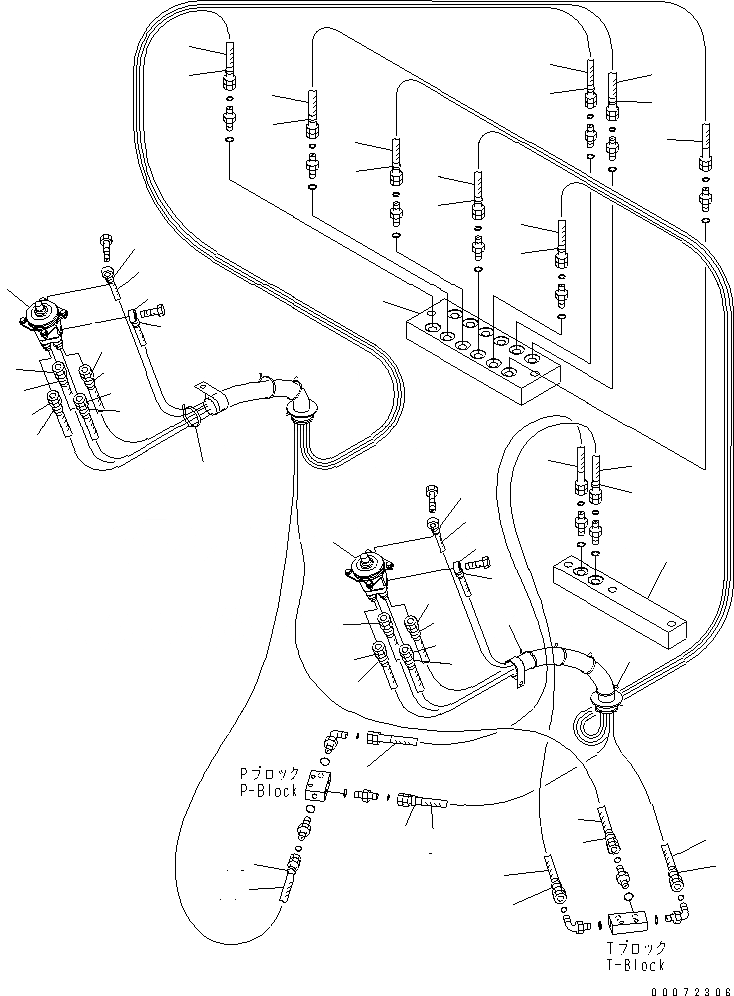 Pブロック
P-Block

Tブロック
T-Block

00072306