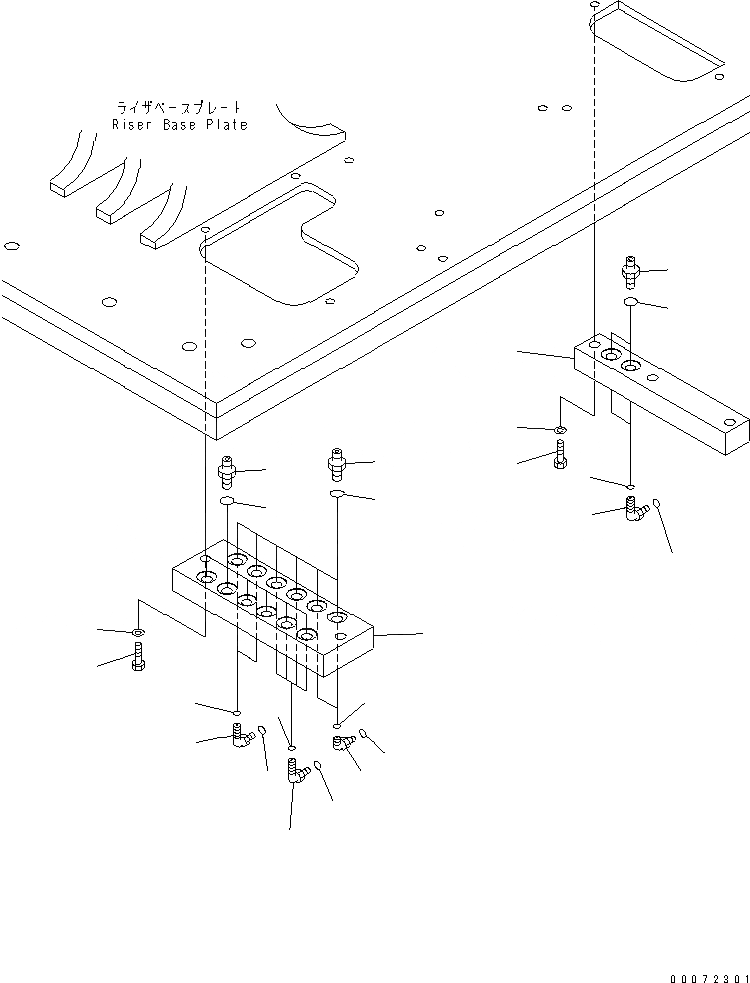 ライザベースプレート
Riser Base Plate

00072301