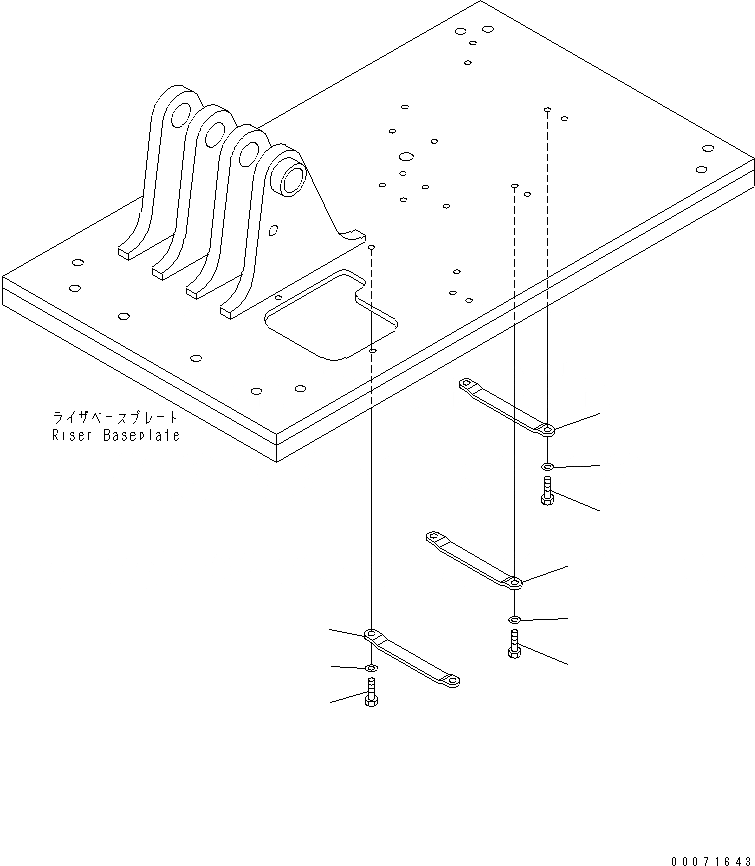 ライザベースプレート
Riser Baseplate

00071643