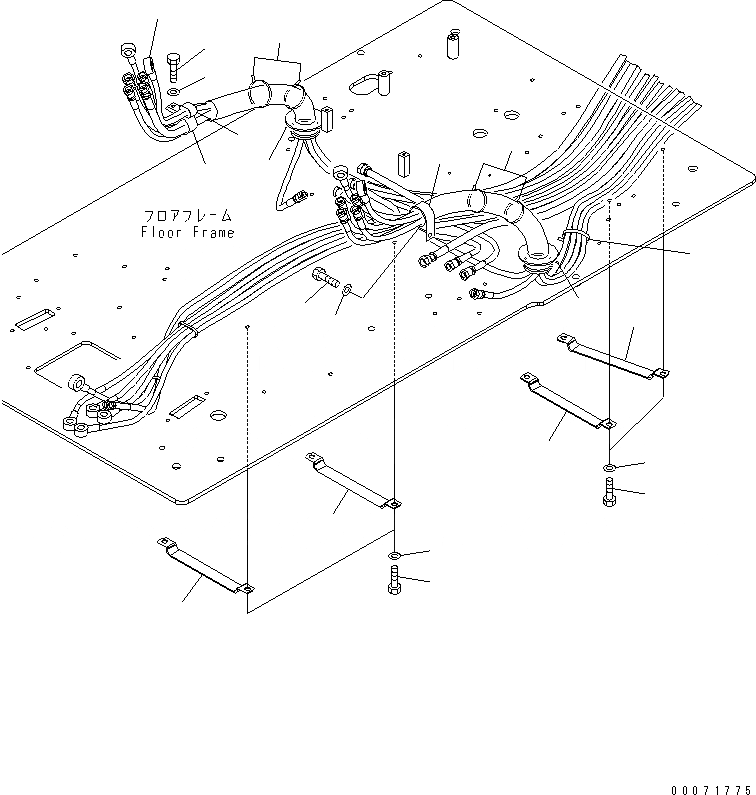 フロアフレーム
Floor Frame

00071775